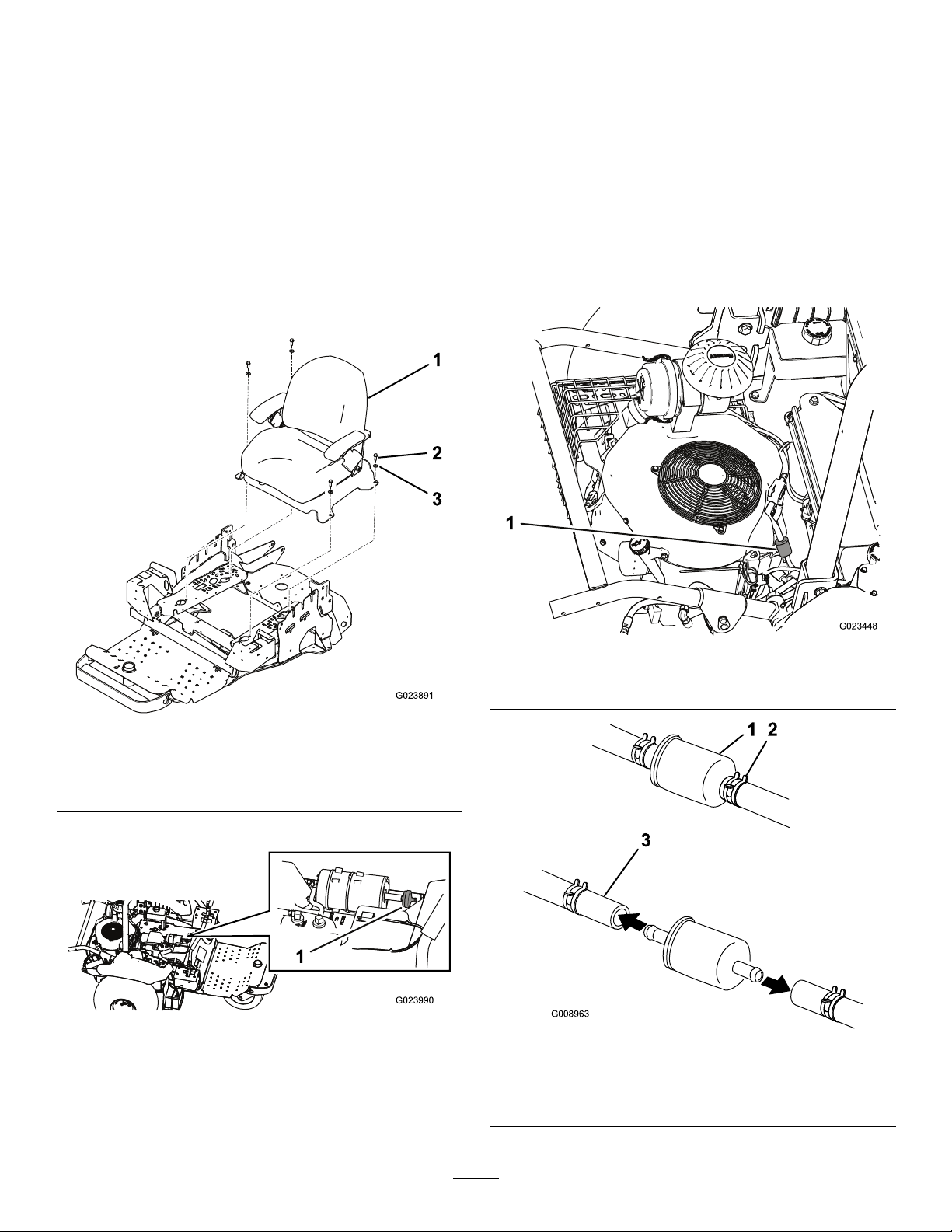 1

2

3

G023891

1

G023990

1

G023448

1 2

3

G008963