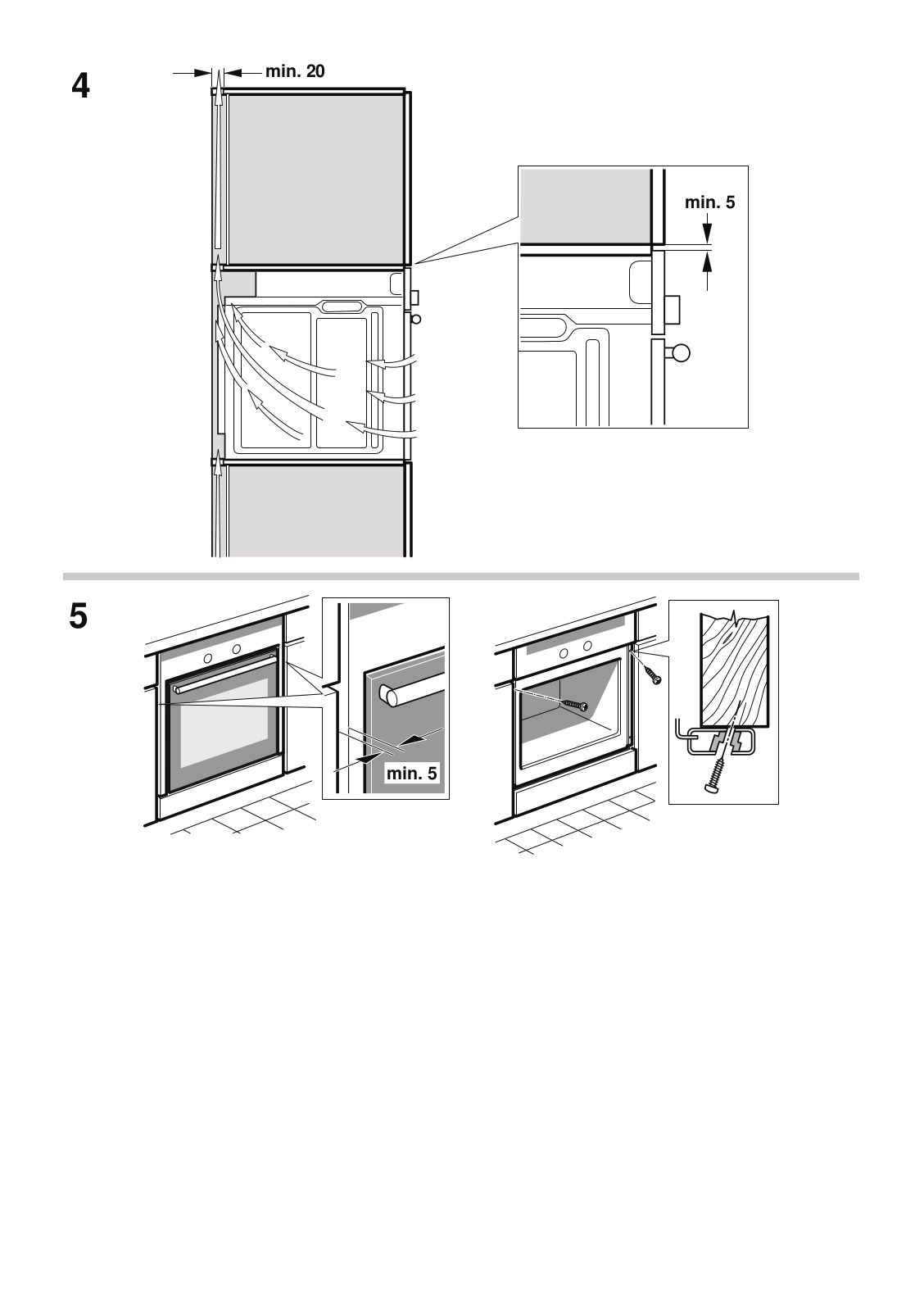 4

min. 20

min. 5

5

min. 5