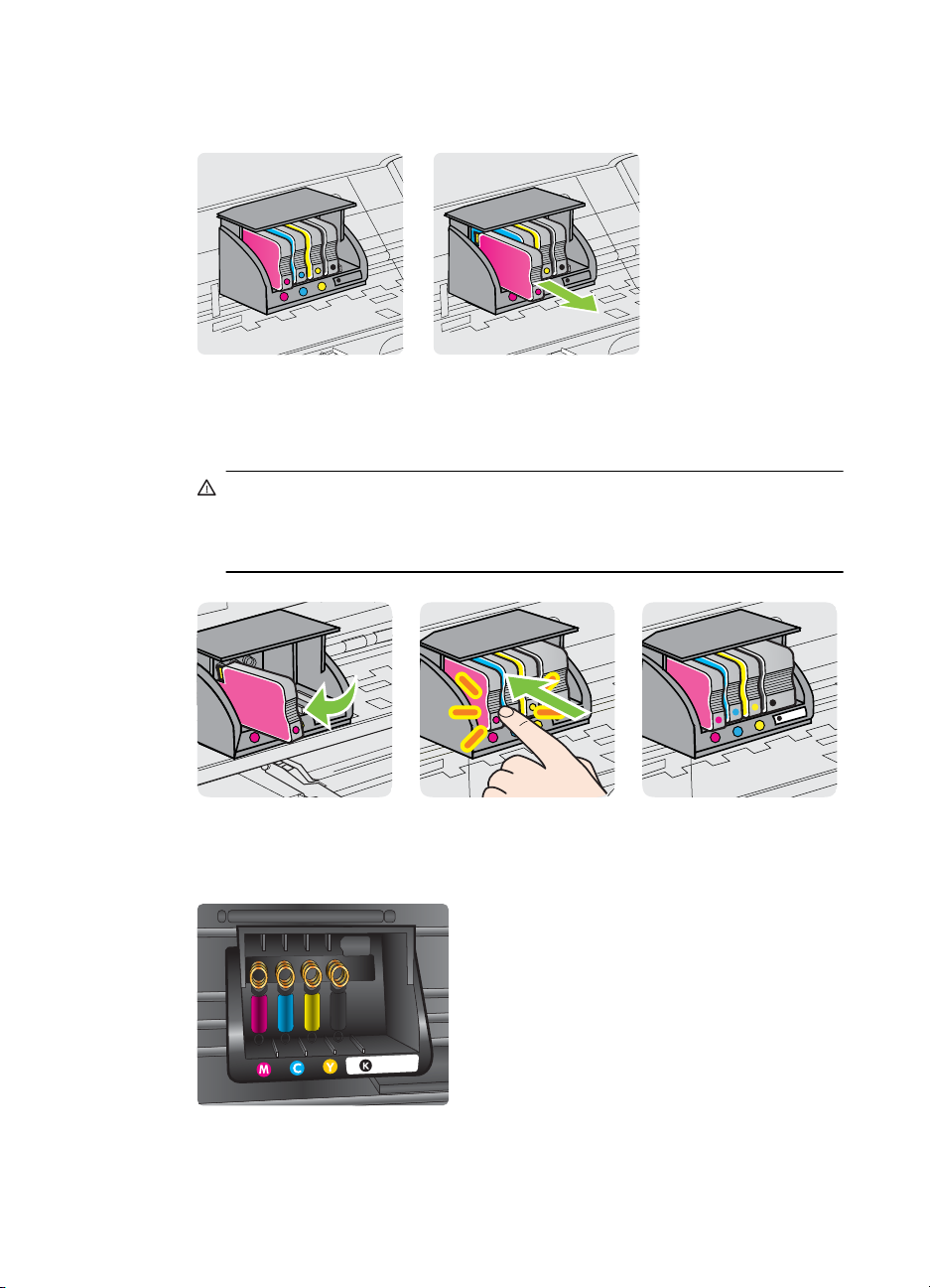 M

C

Y

K