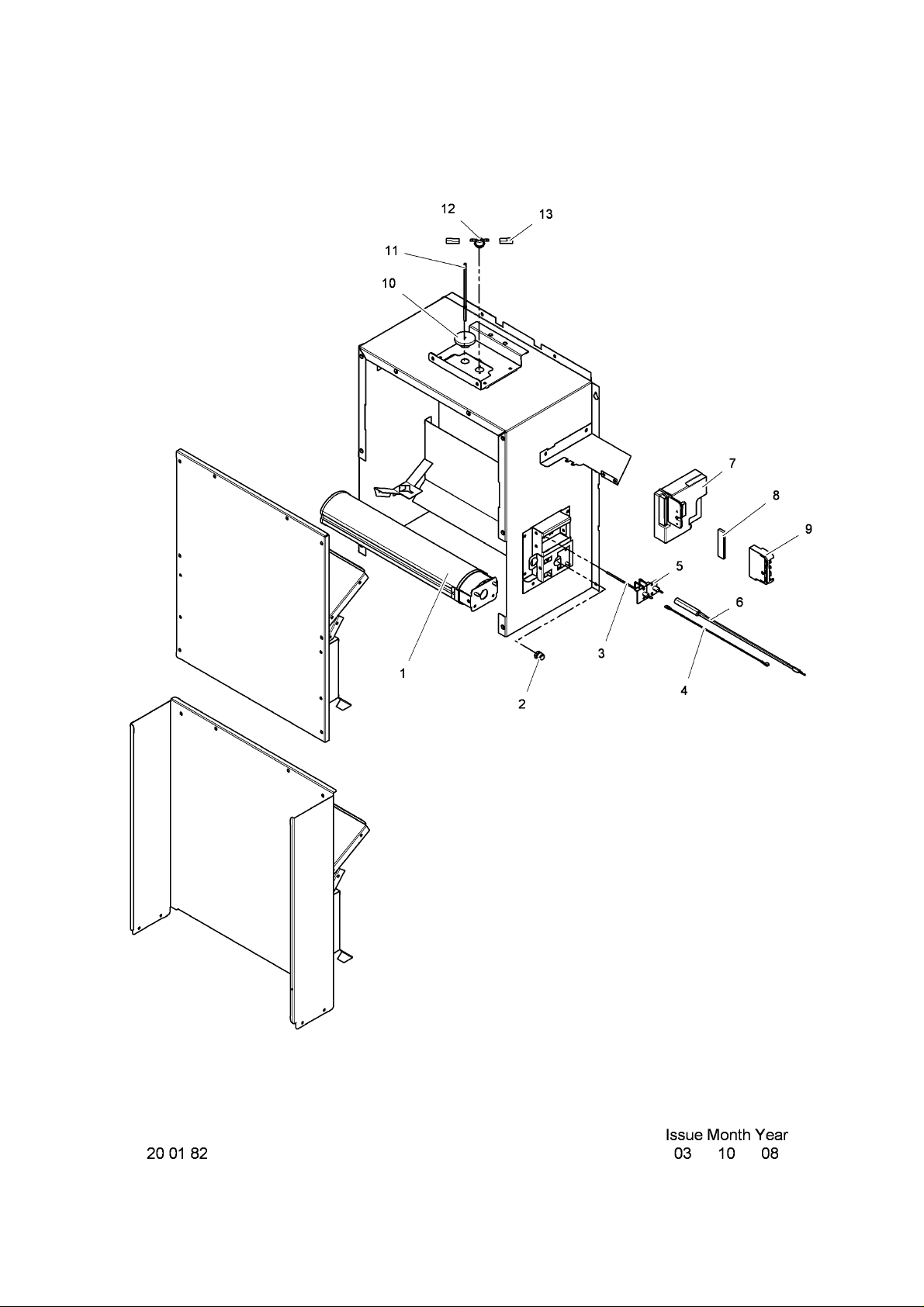 12
13
11
10
7
8
9
5
6
3
4
1
2

Issue Month Year
20 01 82
03 10 08