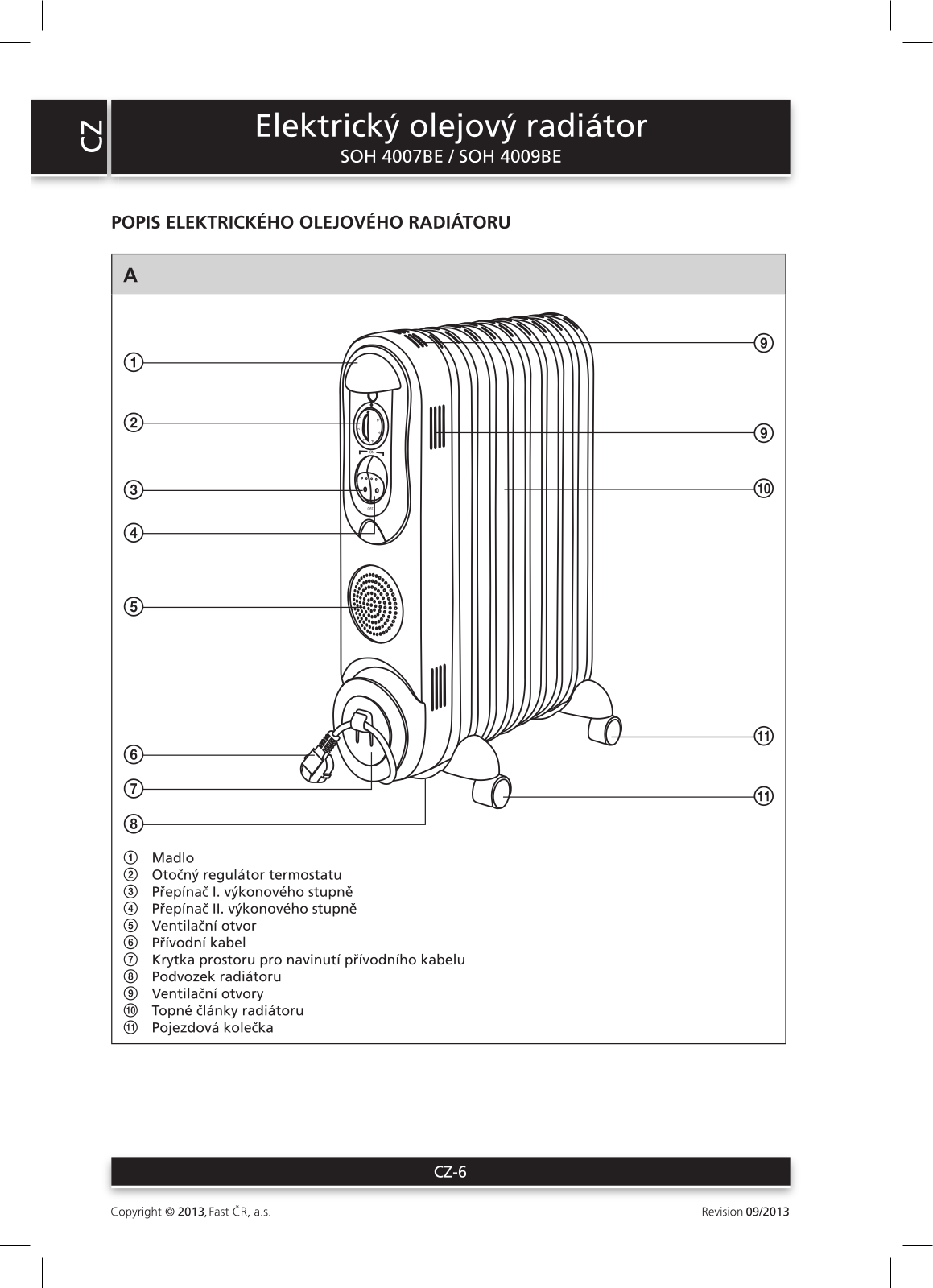 CZ

Elektrický olejový radiátor
SOH 4007BE / SOH 4009BE

POPIS ELEKTRICKÉHO OLEJOVÉHO RADIÁTORU

A

①
②
③
④
⑤
⑥
⑦
⑧
⑨
⑨
⑩
⑪
⑪

① Madlo
② Otočný regulátor termostatu
③ Přepínač I. výkonového stupně
④ Přepínač II. výkonového stupně
⑤ Ventilační otvor
⑥ Přívodní kabel
⑦ Krytka prostoru pro navinutí přívodního kabelu
⑧ Podvozek radiátoru
⑨ Ventilační otvory
⑩ Topné články radiátoru
⑪ Pojezdová kolečka

CZ-6

Copyright © 2013, Fast ČR, a.s.

Revision 09/2013