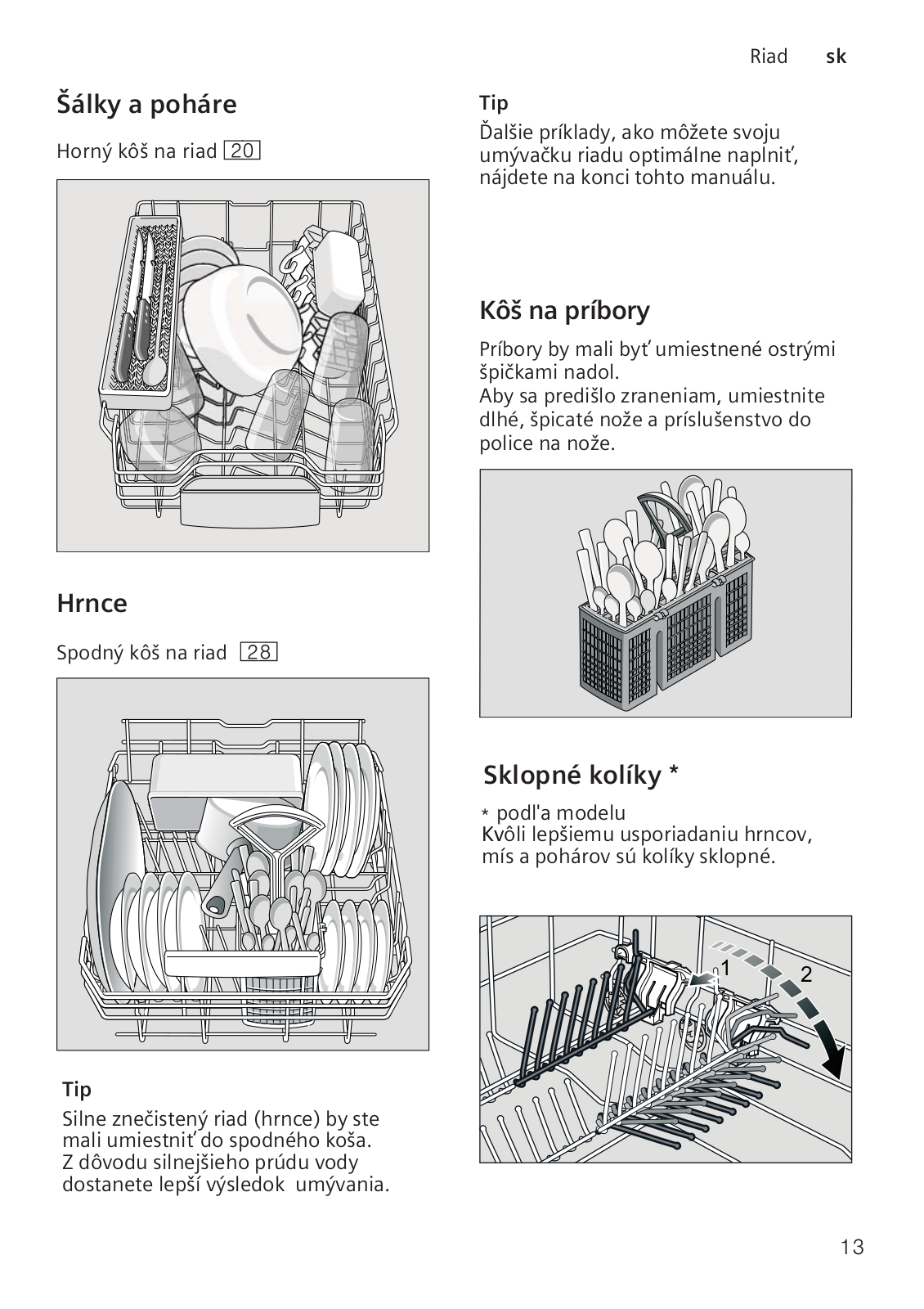 Riad sk

Šálky a poháre

Horný kôš na riad 20

Hrnce

Spodný kôš na riad 28

Tip

Silne znečistený riad (hrnce) by ste mali umiestniť do spodného koša. Z dôvodu silnejšieho prúdu vody dostanete lepší výsledok umývania.

Tip

Ďalšie príklady, ako môžete svoju umývačku riadu optimálne naplniť, nájdete na konci tohto manuálu.

Kôš na príbory

Príbory by mali byť umiestnené ostrými špičkami nadol.
Aby sa predišlo zraneniam, umiestnite dlhé, špicaté nože a príslušenstvo do police na nože.

Sklopné kolíky *

* podl'a modelu
Kvôli lepšiemu usporiadaniu hrncov, mís a pohárov sú kolíky sklopné.

1
2

13