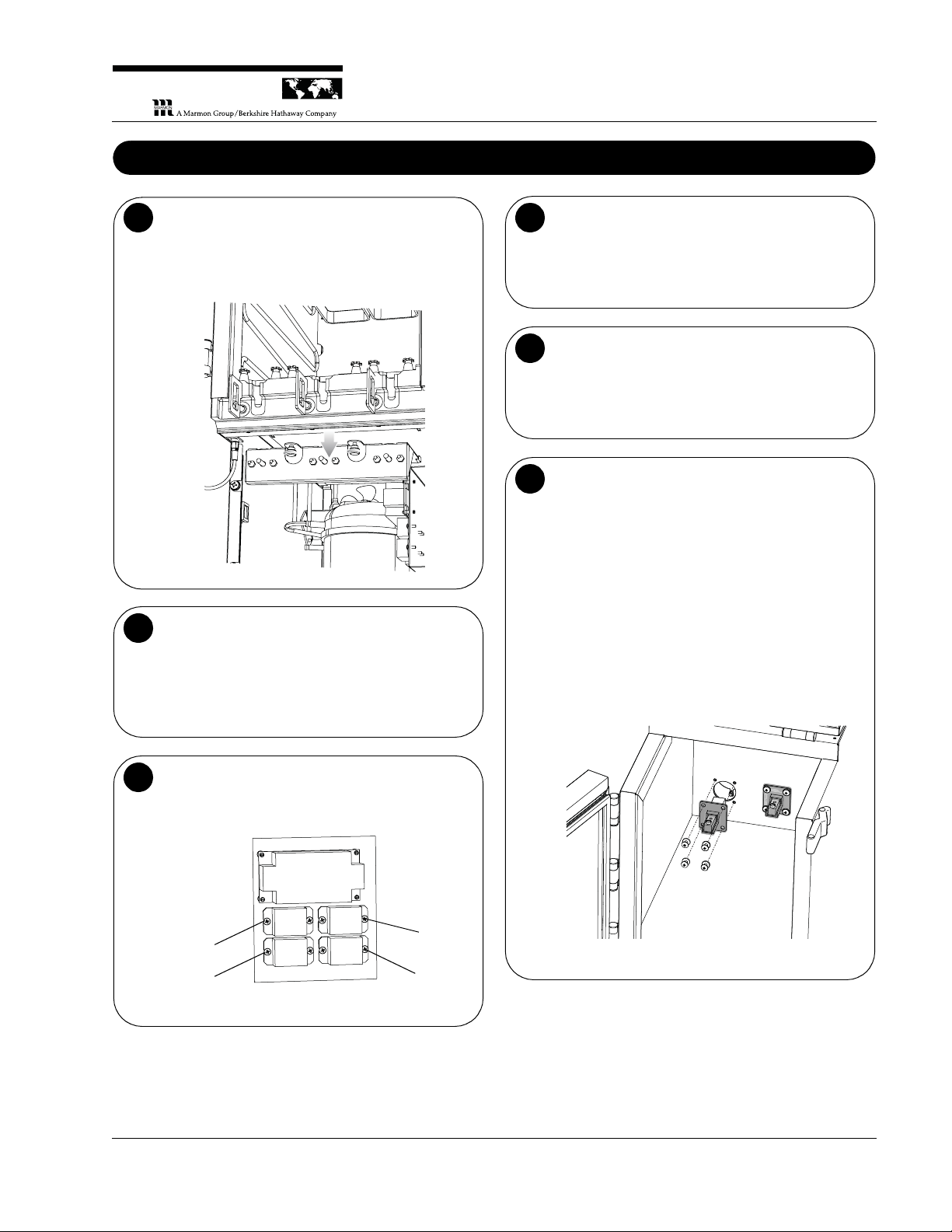 MARMON
A Marmon Group/Berkshire Hathaway Company