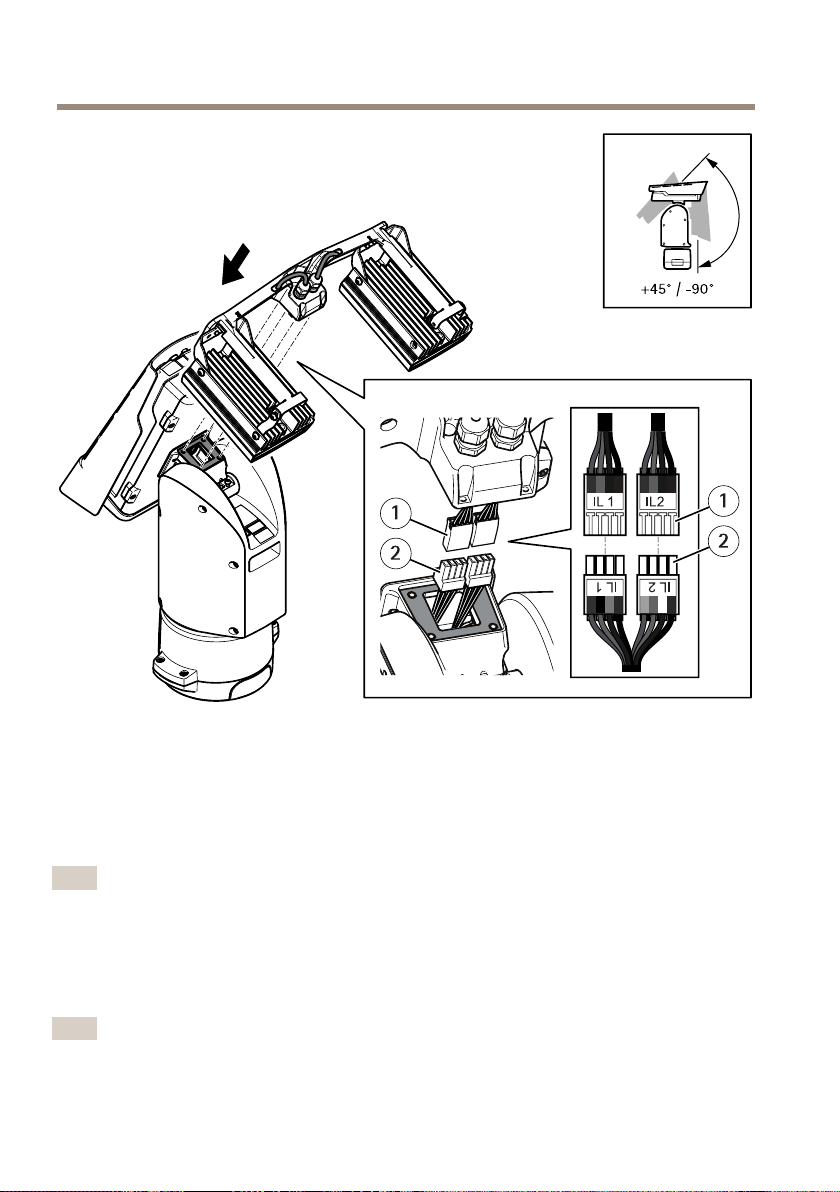 +45° / -90°

1

2

IL 1

IL2

1

2

IL 1

IL 2