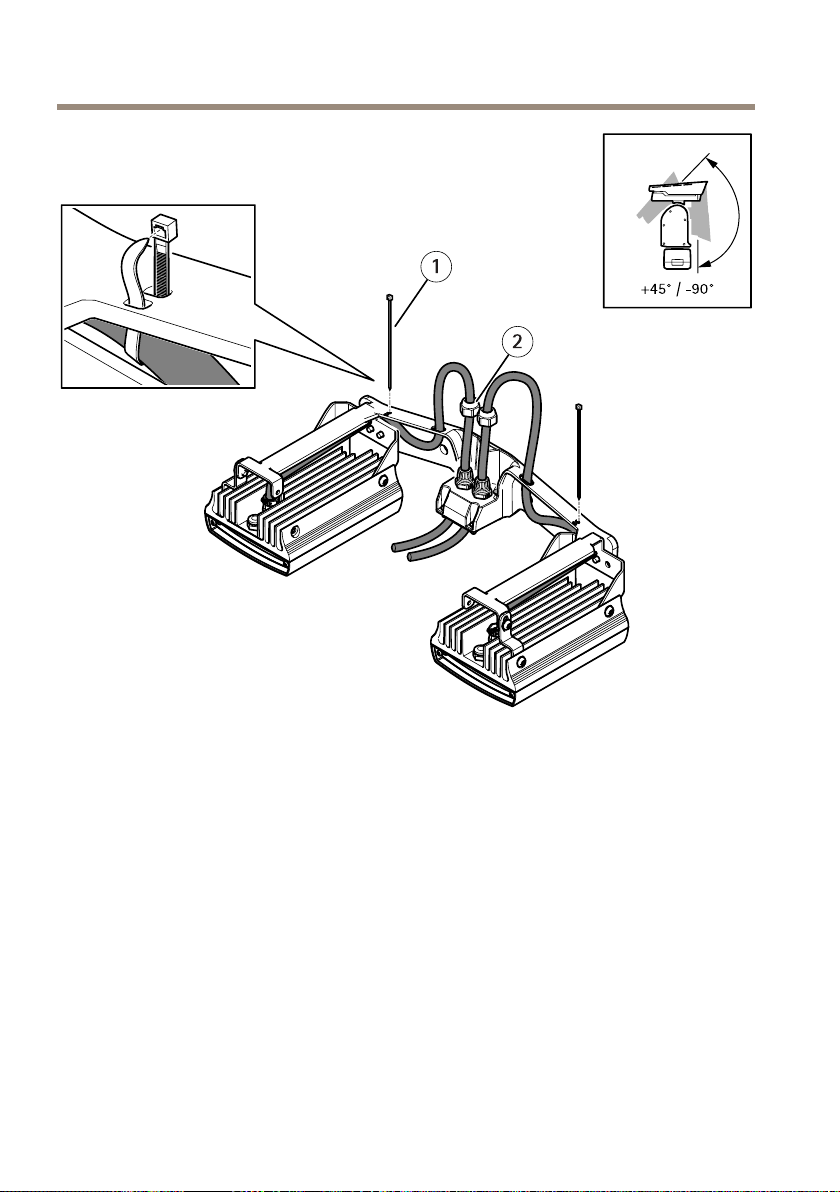 +45° / -90°

1

2