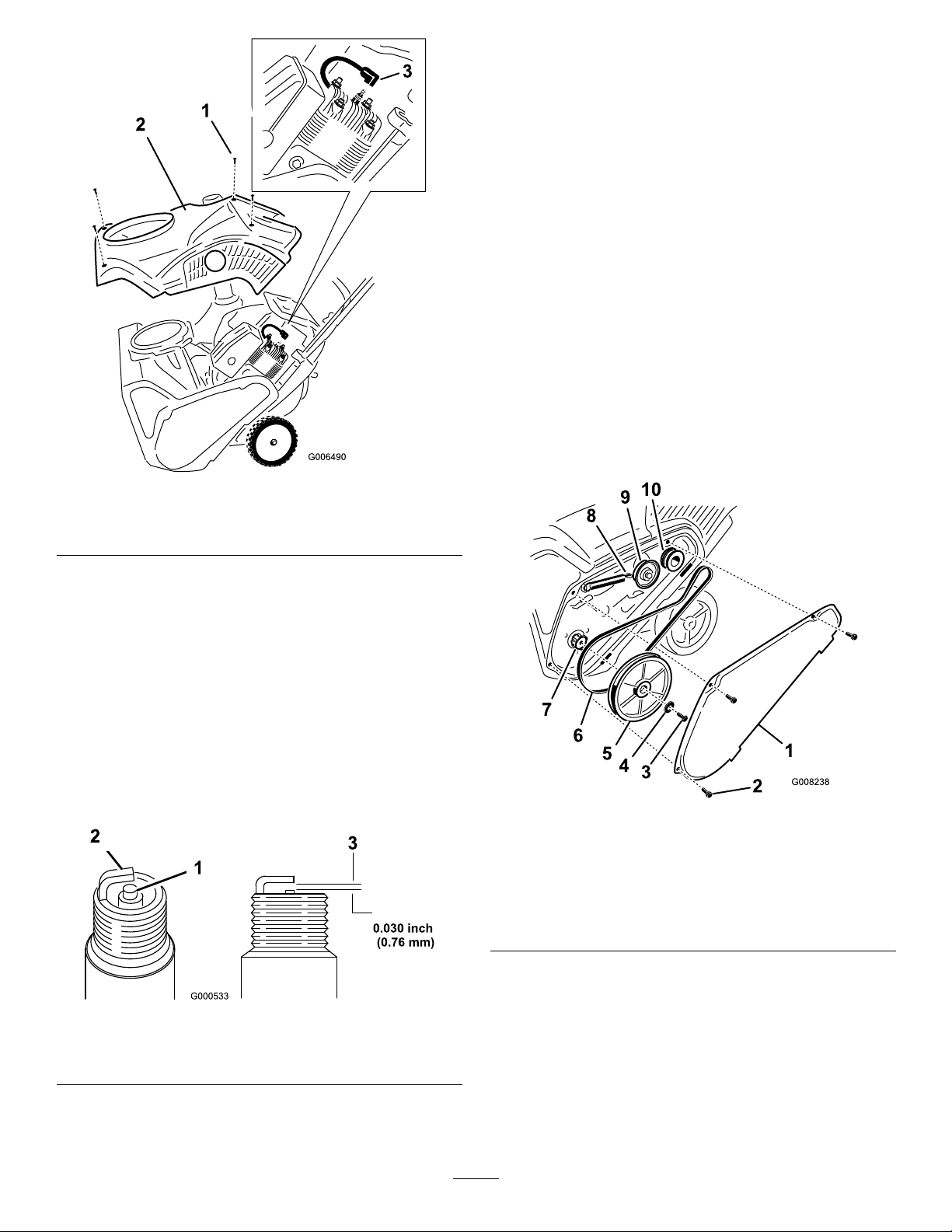 3
1
2
G006490

2
1
3
0.030 inch
(0.76 mm)
G000533

10
9
8
7
6
5
4
3
1
2
G008238