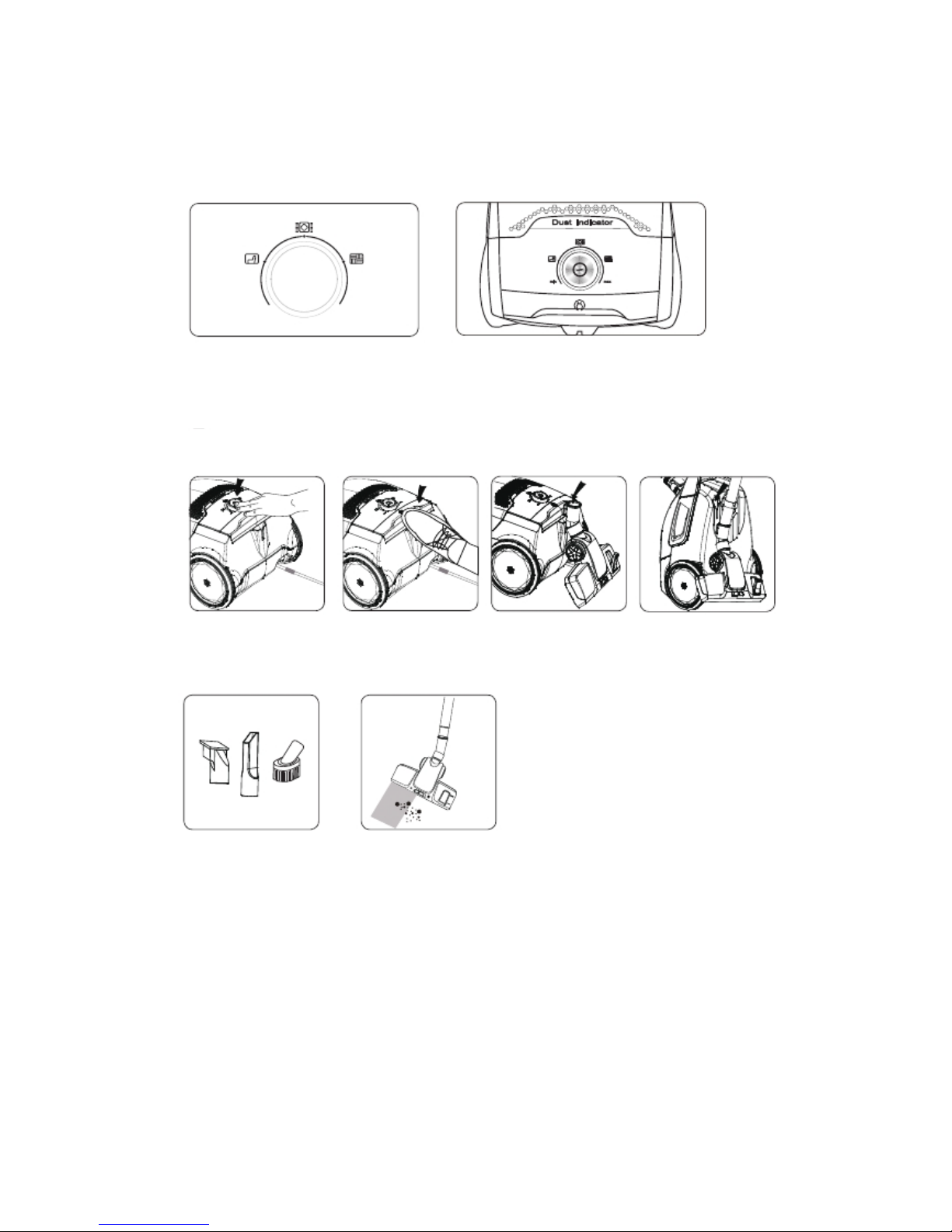 Dust Indicator