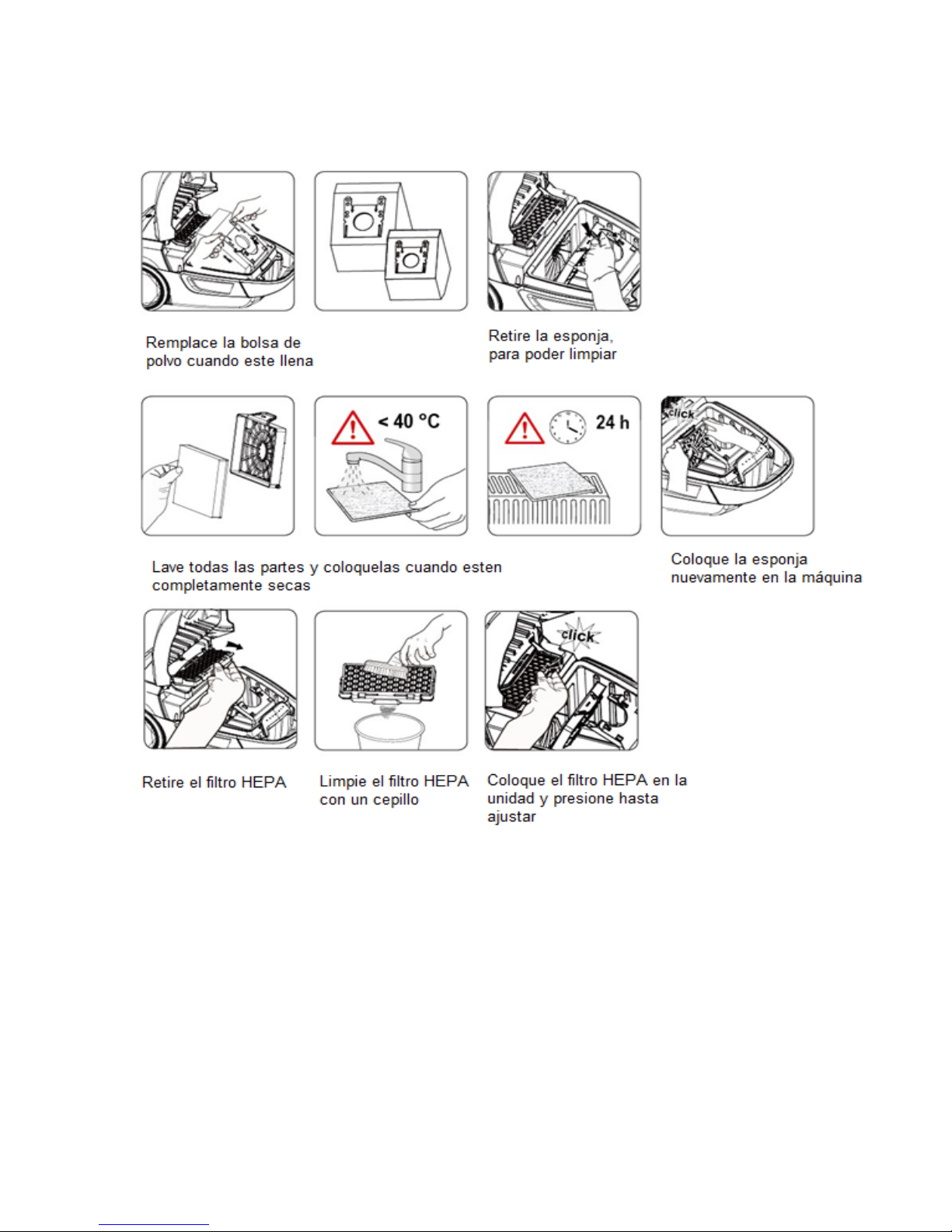 Remplace la bolsa de polvo cuando este llena

Retire la esponja, para poder limpiar

< 40 °C

24 h

click

Lave todas las partes y coloquelas cuando esten completamente secas

Coloque la esponja nuevamente en la máquina

click

Retire el filtro HEPA

Limpie el filtro HEPA con un cepillo

Coloque el filtro HEPA en la unidad y presione hasta ajustar