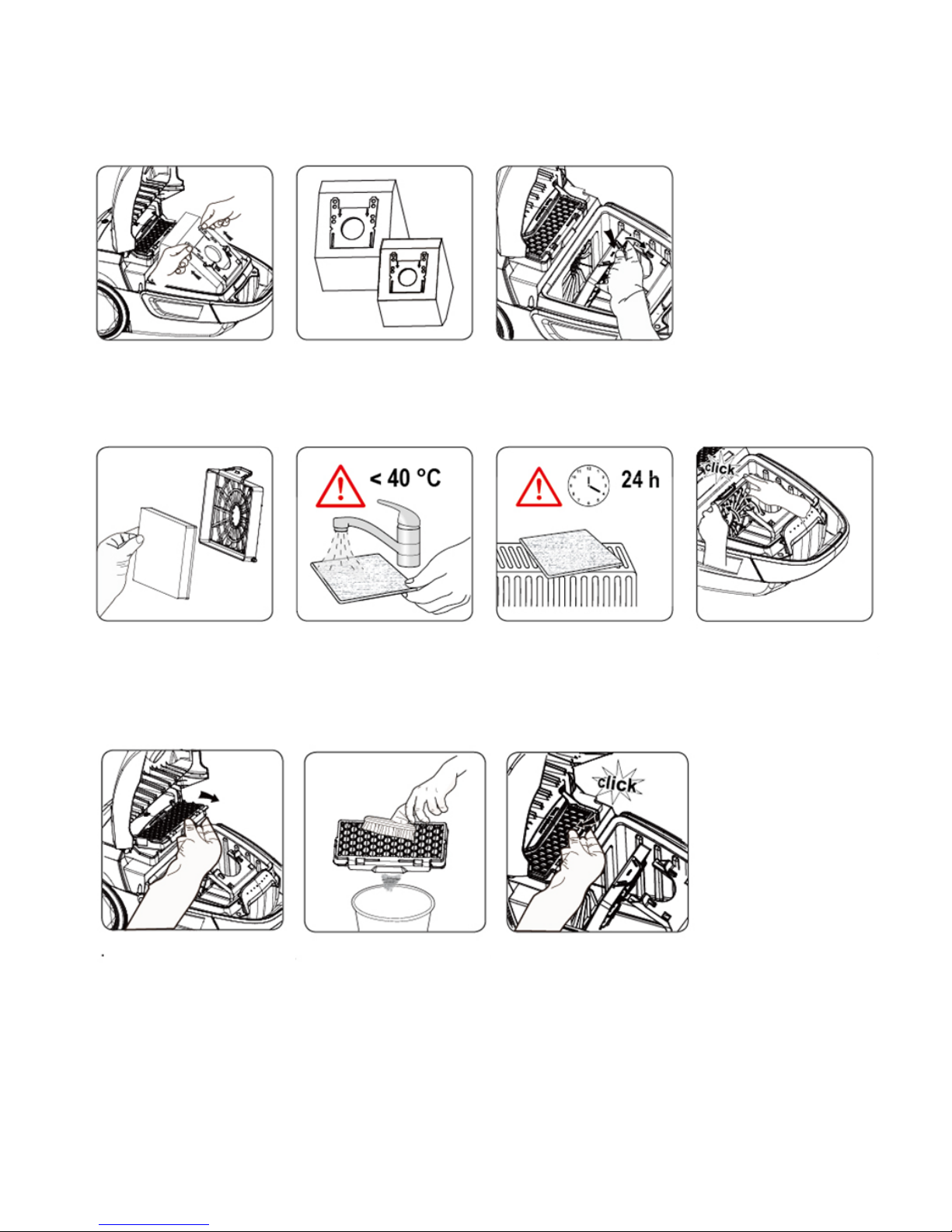 < 40 °C

24 h

click

click