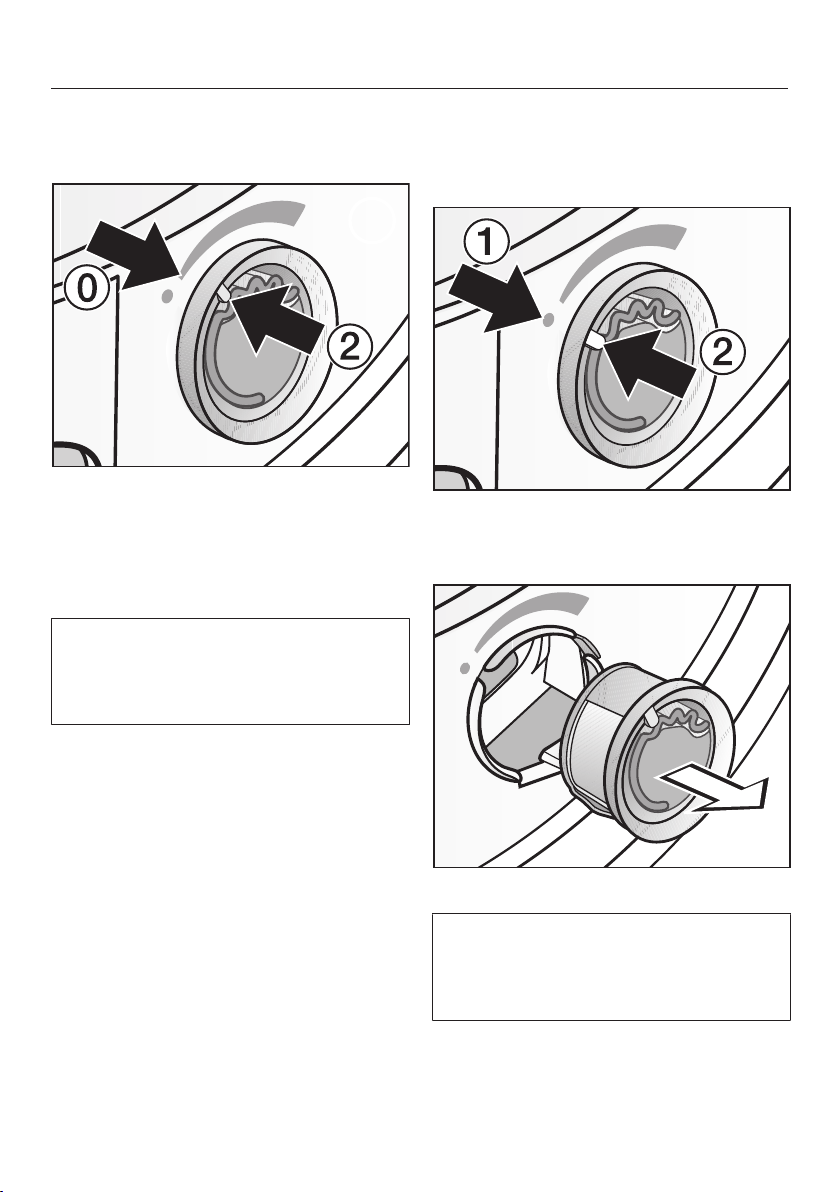 0

2

1

2