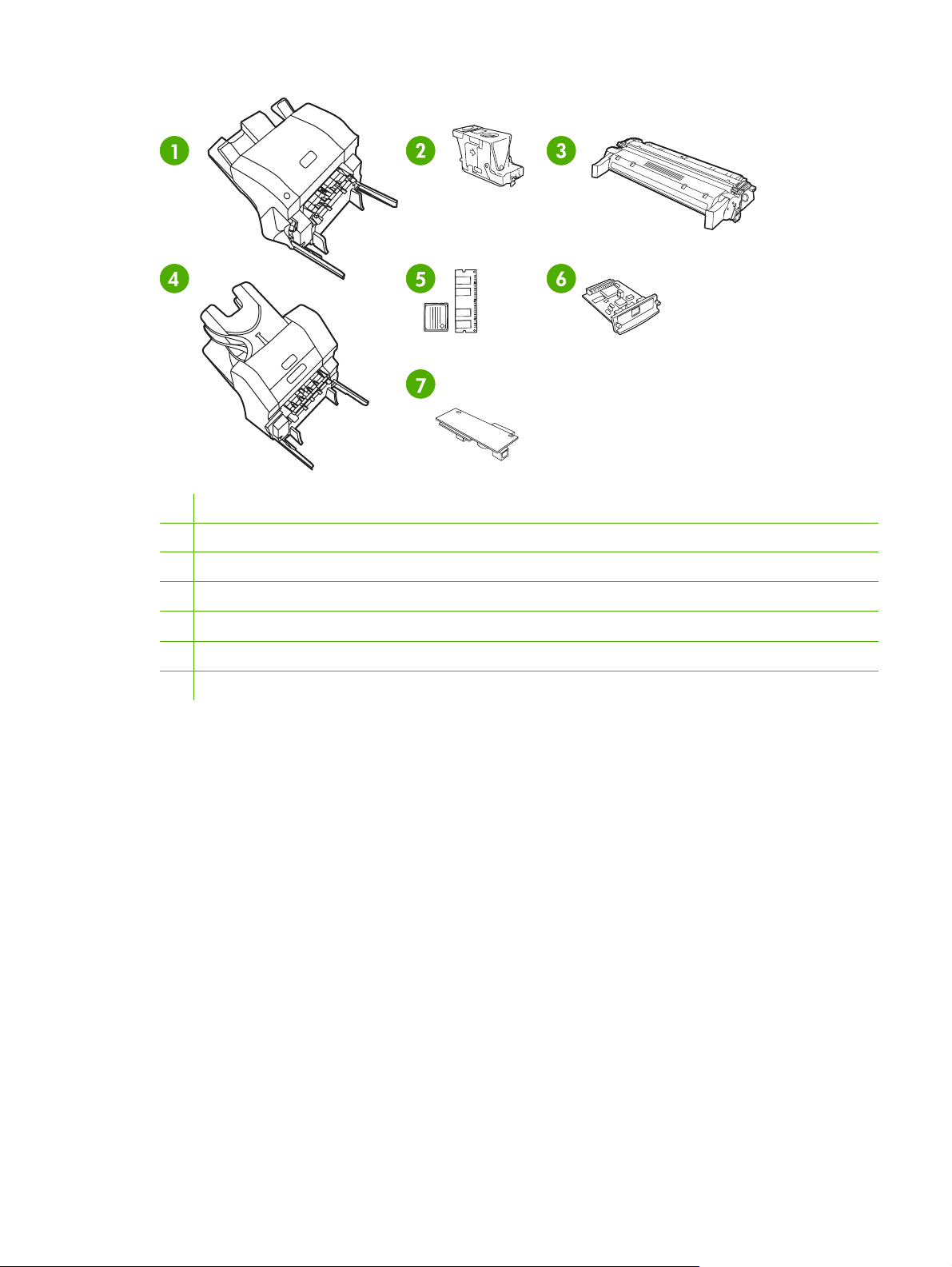 1

2

3

4

5

6

7