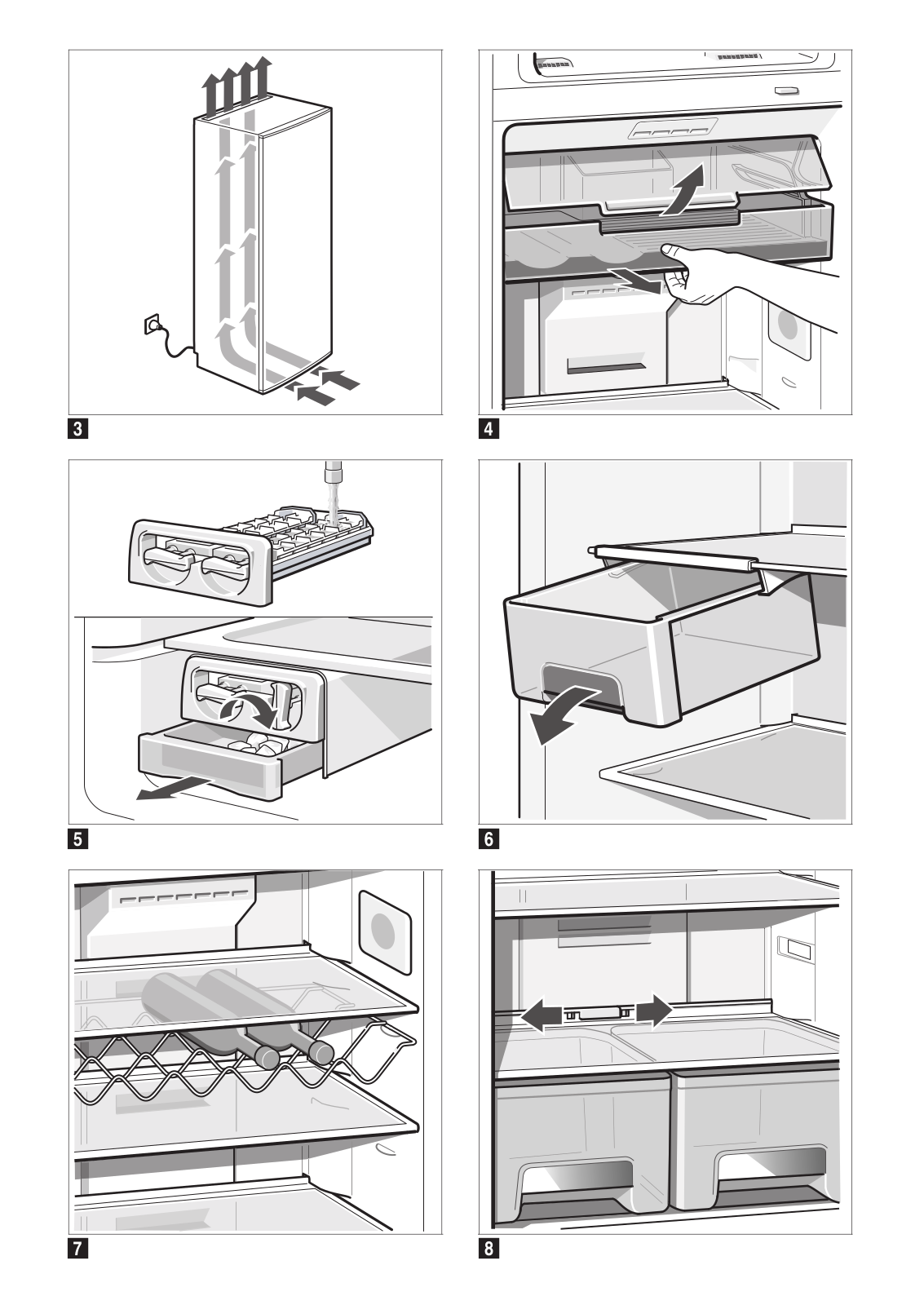 3

4

5

6

7

8