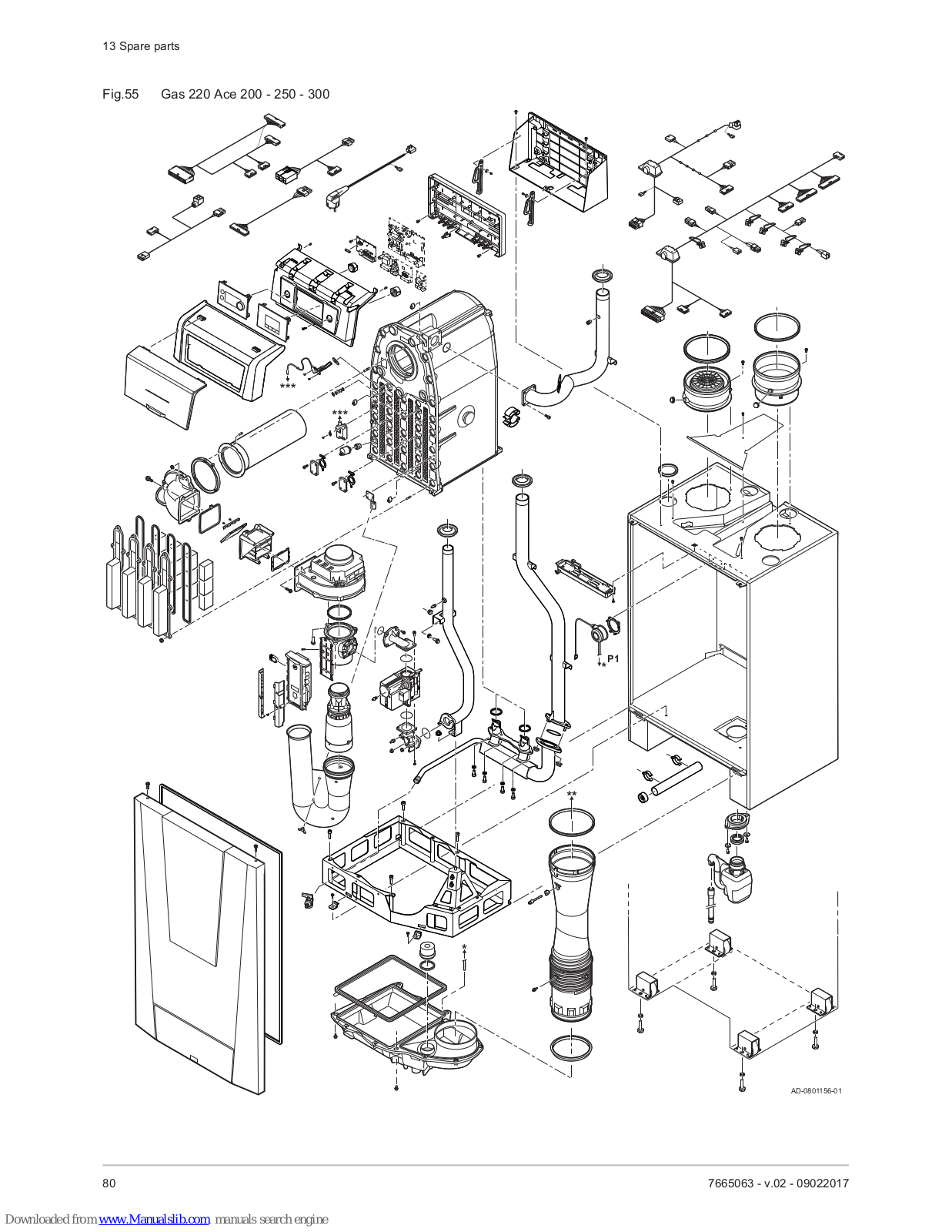 13 Spare parts

Fig.55 Gas 220 Ace 200 - 250 - 300

***

***

P1

*

**

*

AD-0801156-01

80

7665063 - v.02 - 09022017

Downloaded from www.Manualslib.com manuals search engine