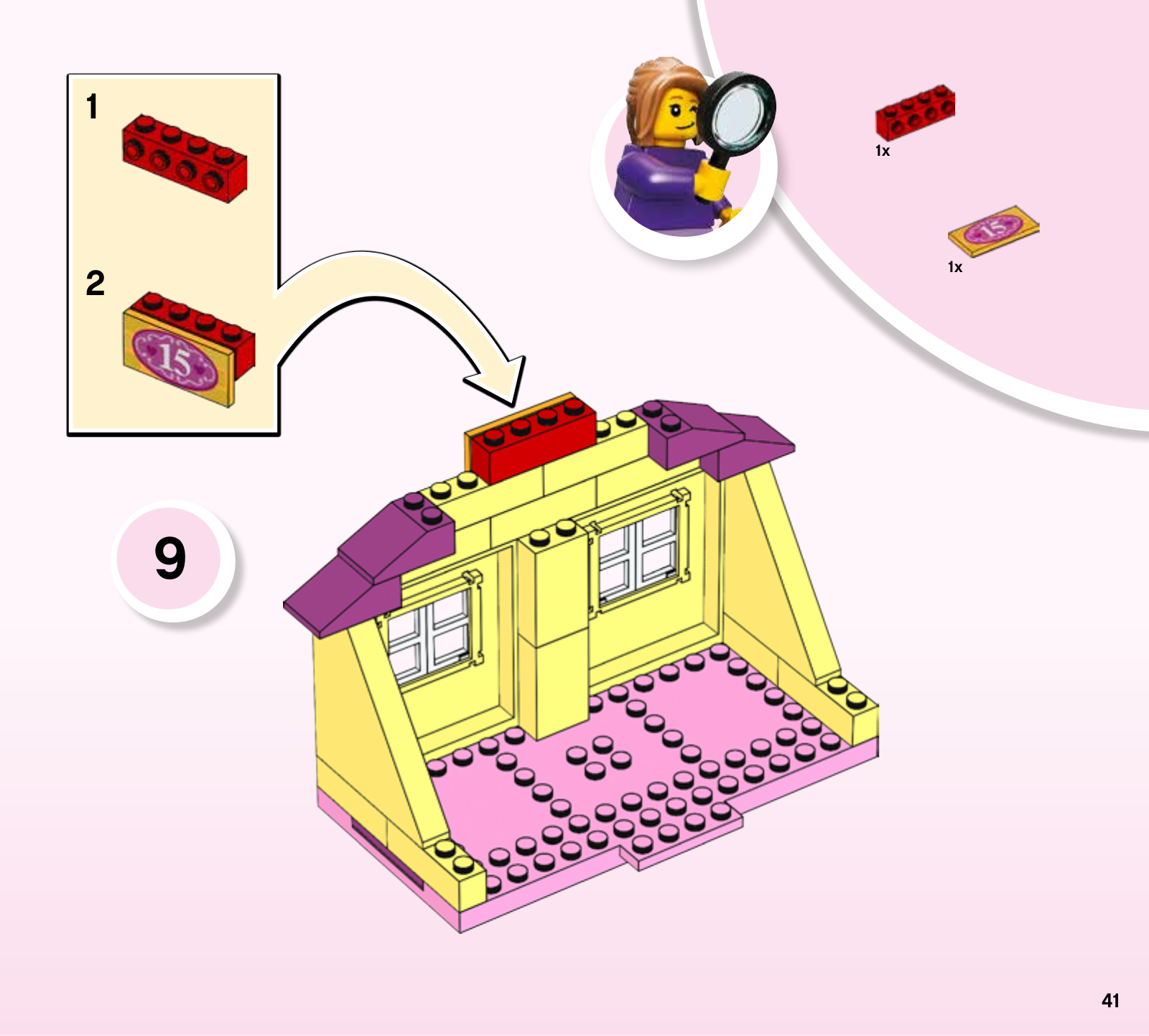 1

2

15

1x

15

1x

9

41