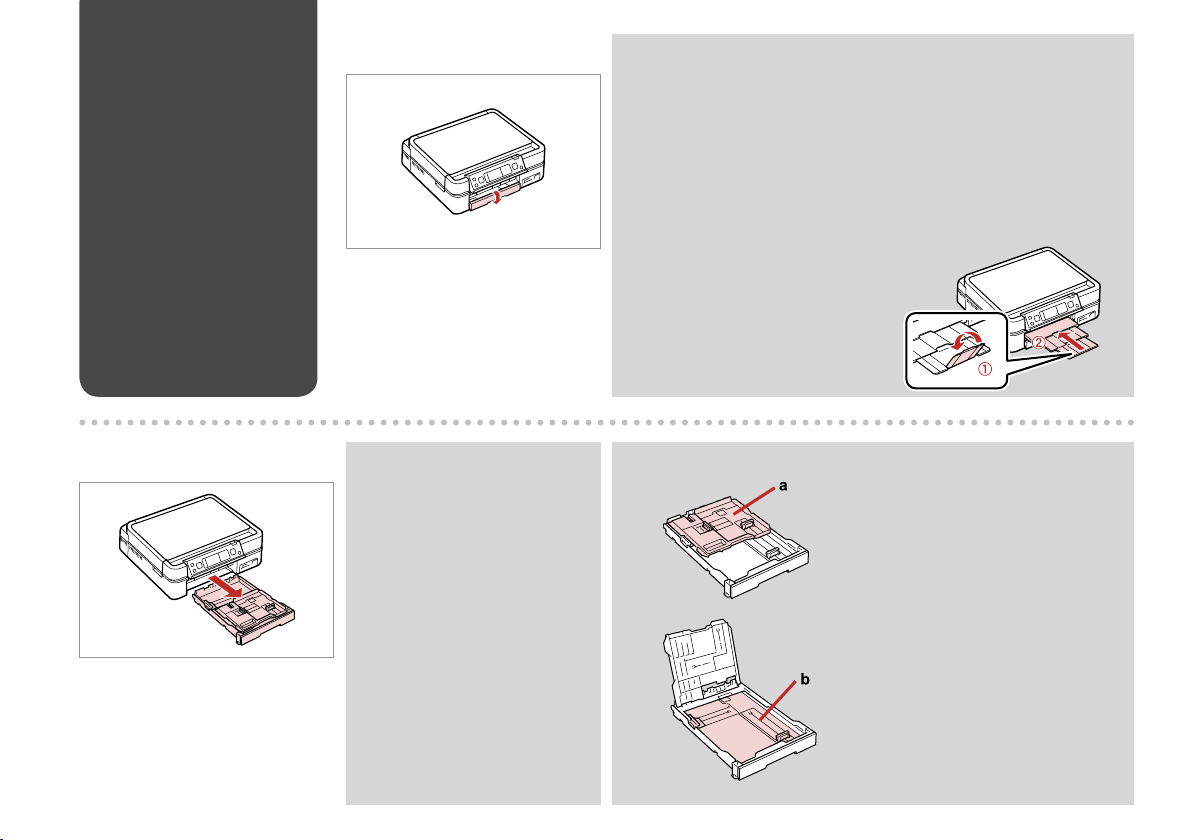 ②
①

a

b