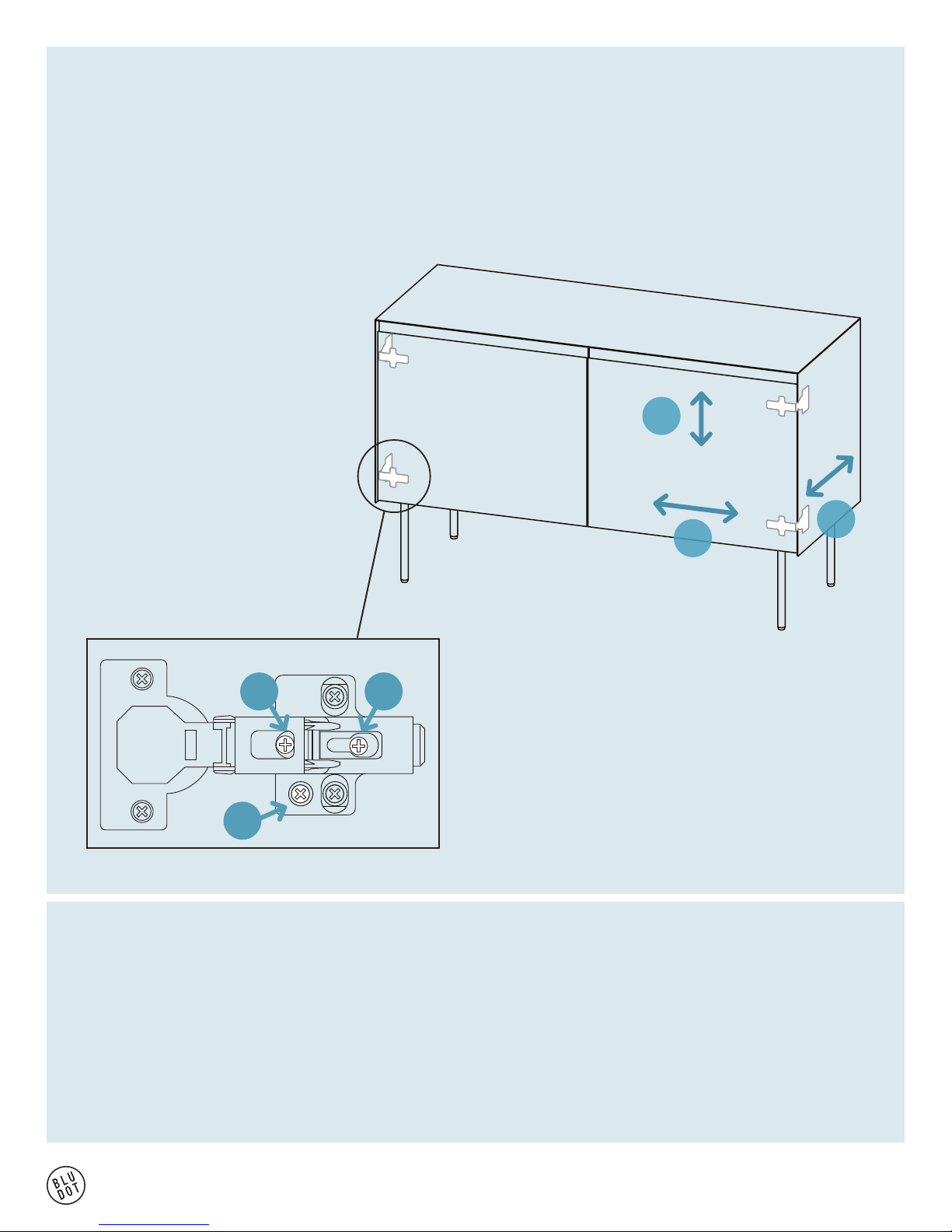 BLU DOT