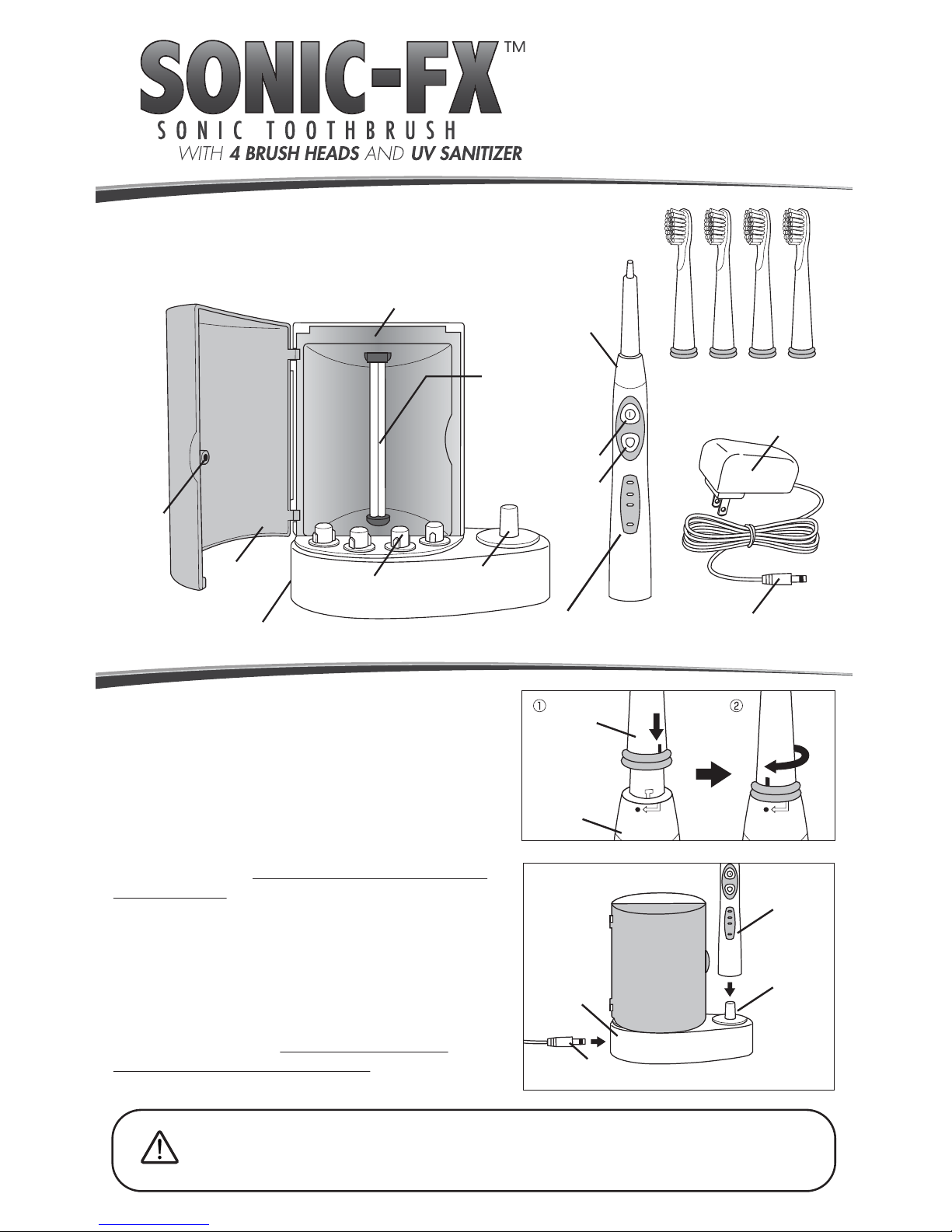 SONIC-FX™
SONIC TOOTHBRUSH
WITH 4 BRUSH HEADS AND UV SANITIZER

①

②