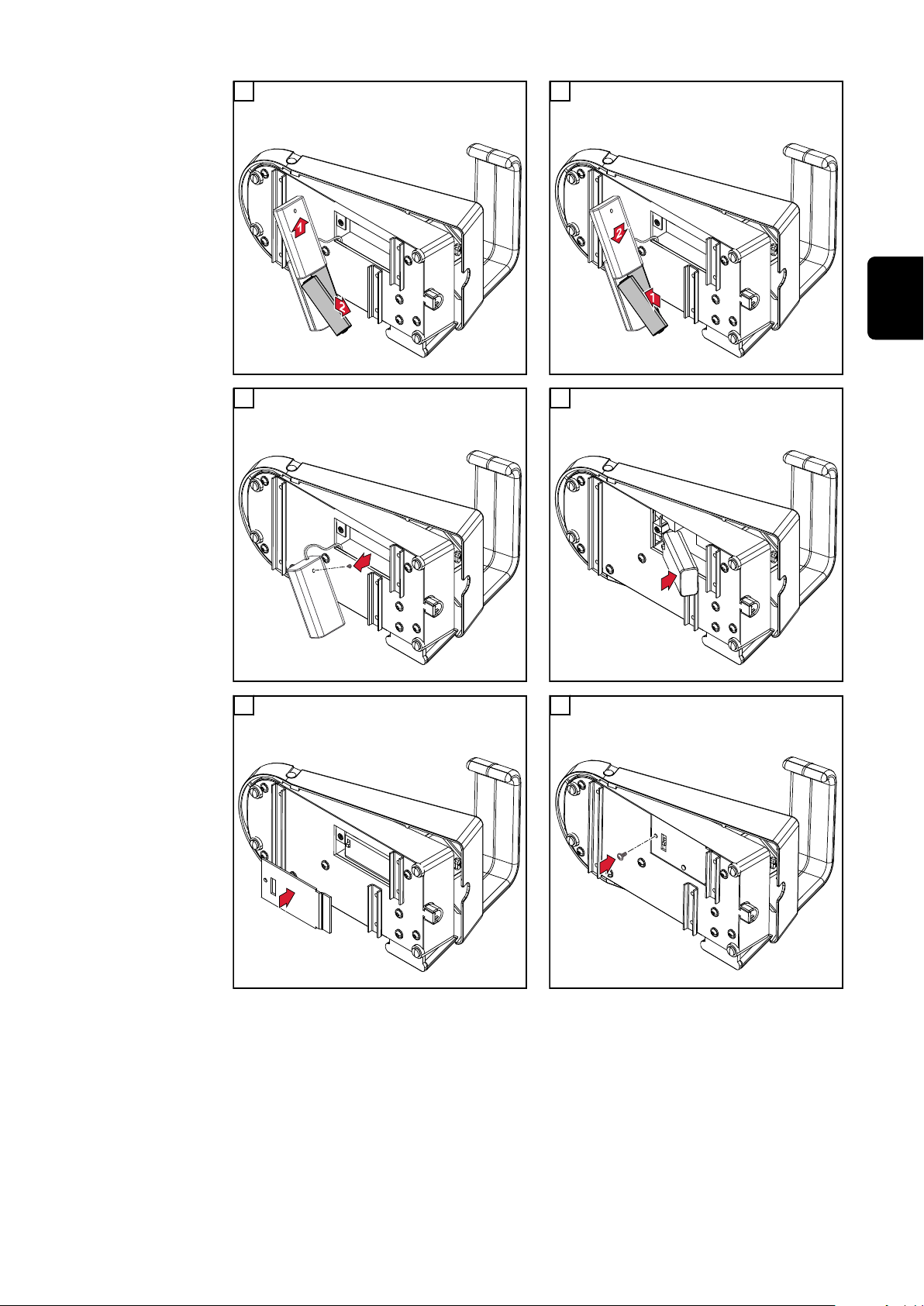 1
2
2
1