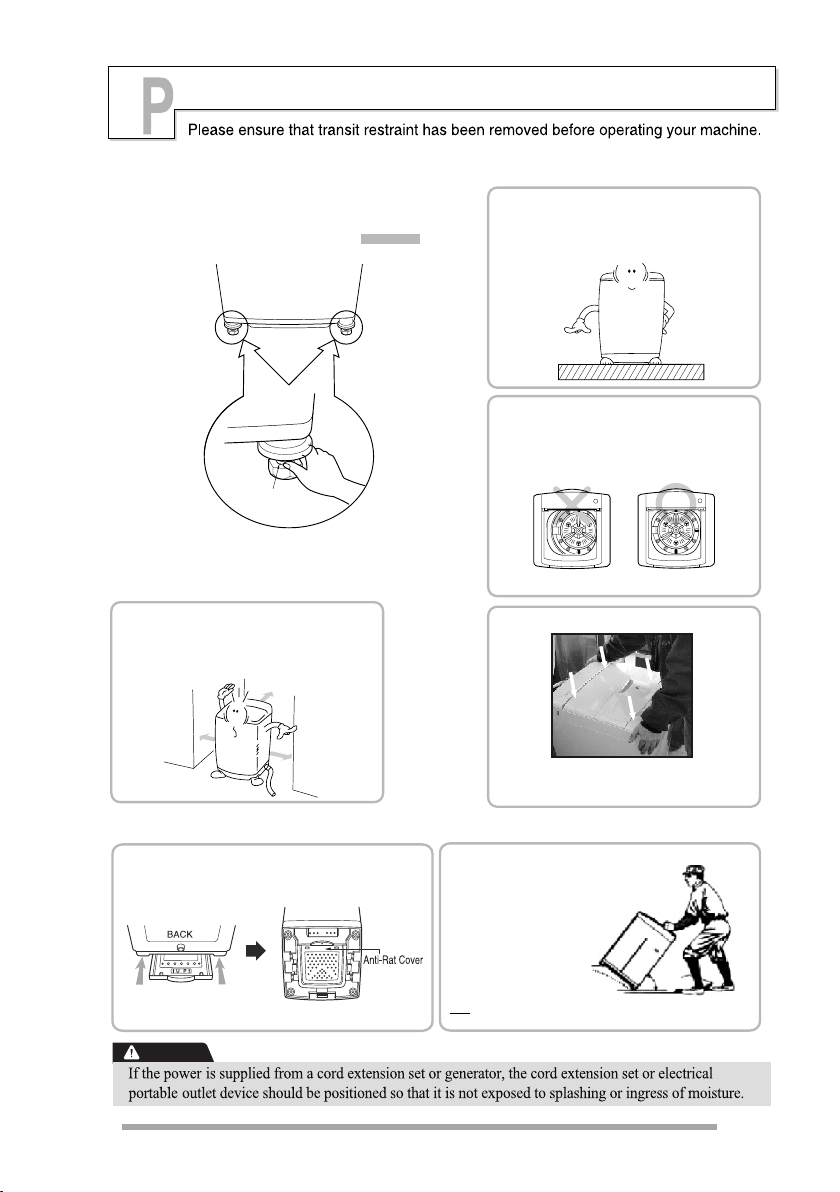 P

Please ensure that transit restraint has been removed before operating your machine.

BACK

Anti-Rat Cover

If the power is supplied from a cord extension set or generator, the cord extension set or electrical portable outlet device should be positioned so that it is not exposed to splashing or ingress of moisture.