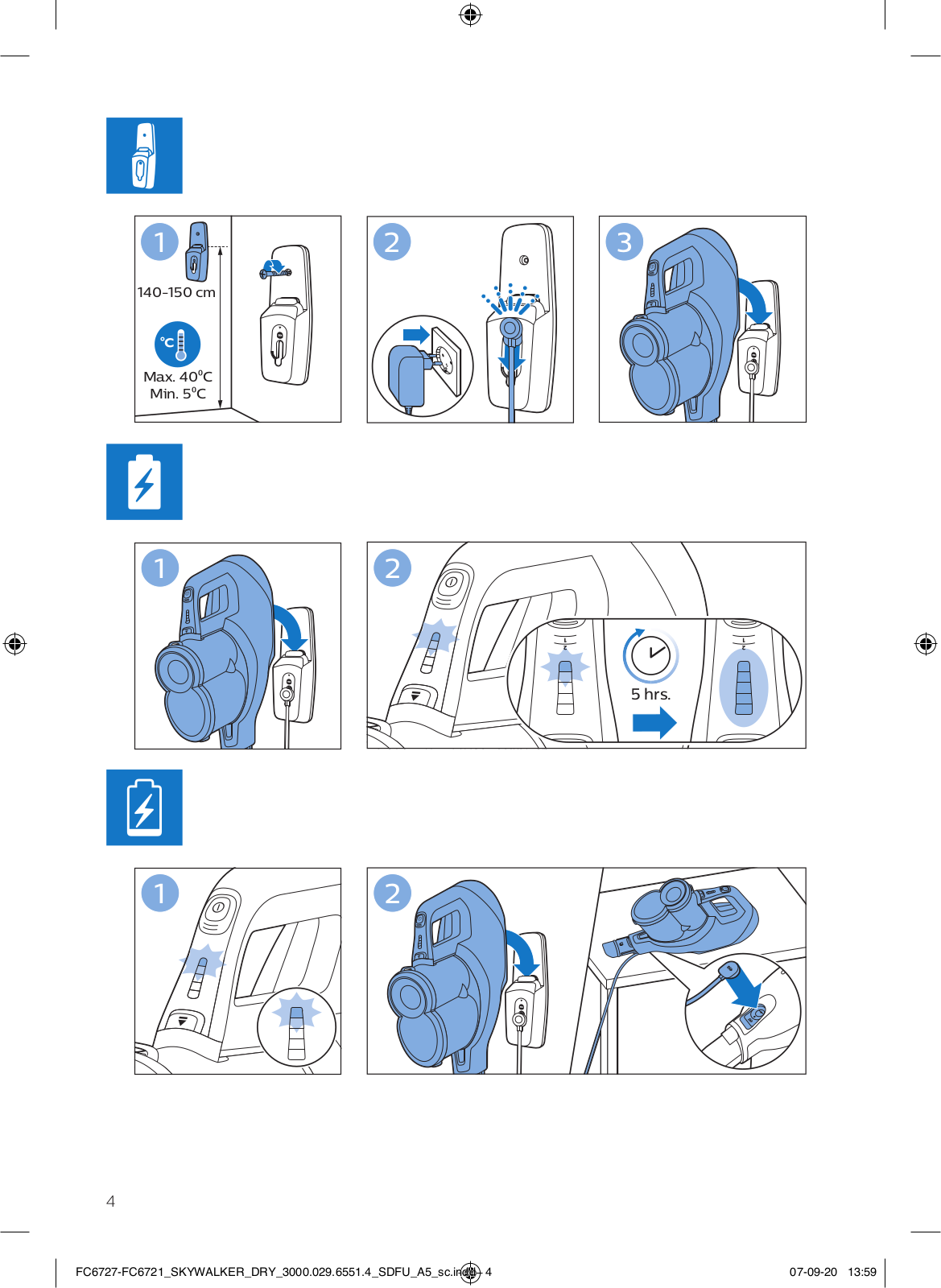 1

140-150 cm

°C

Max. 40°C
Min. 5°C

2

3

1

2

5 hrs.

1

2

4

FC6727-FC6721_SKYWALKER_DRY_3000.029.6551.4_SDFU_A5_sc.indd 4

07-09-20 13:59