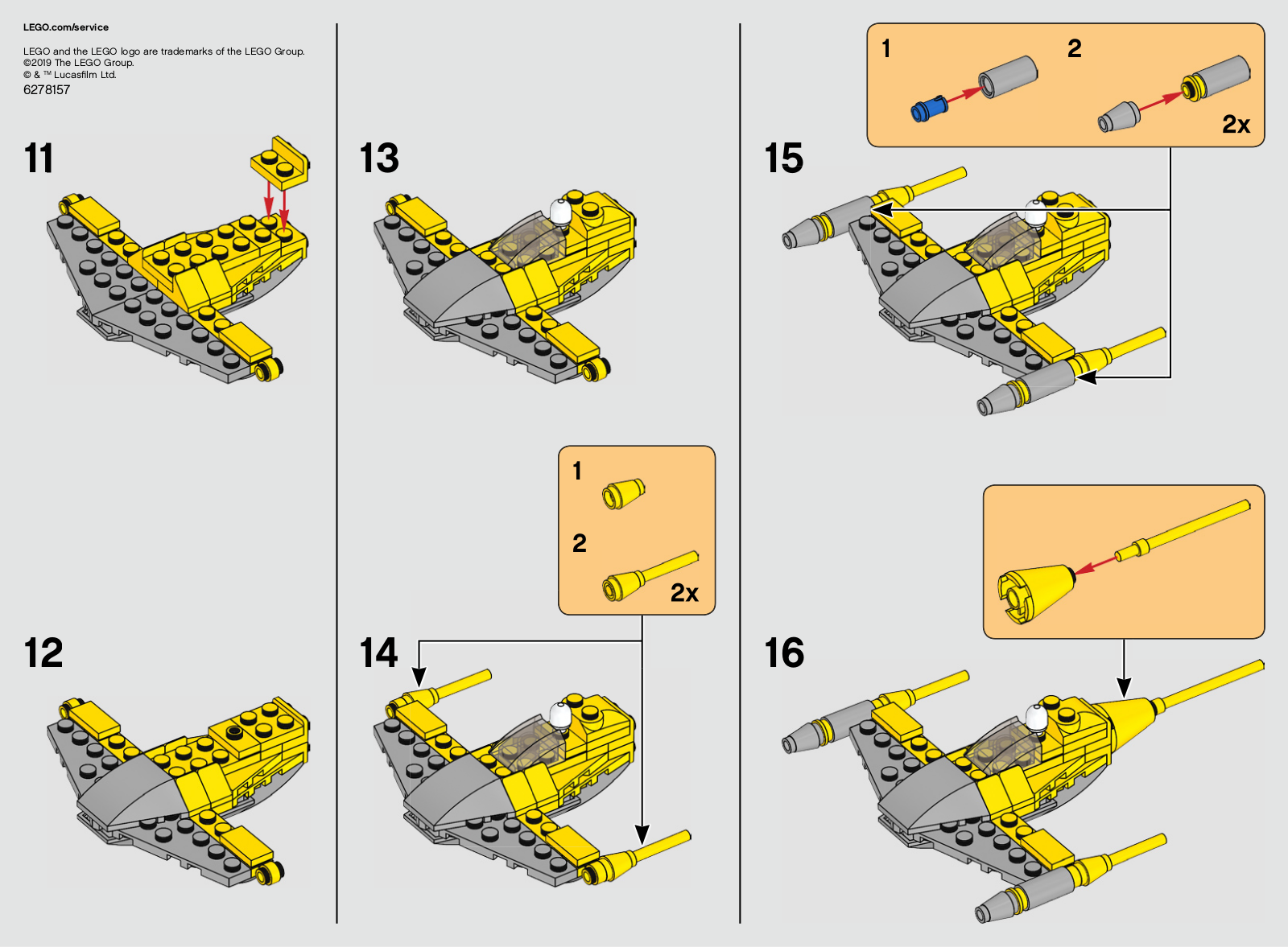 LEGO.com/service

LEGO and the LEGO logo are trademarks of the LEGO Group.
©2019 The LEGO Group.
© & ™ Lucasfilm Ltd.
6278157

11

12

13

1

2

2x

14

1

2

2x

15

16