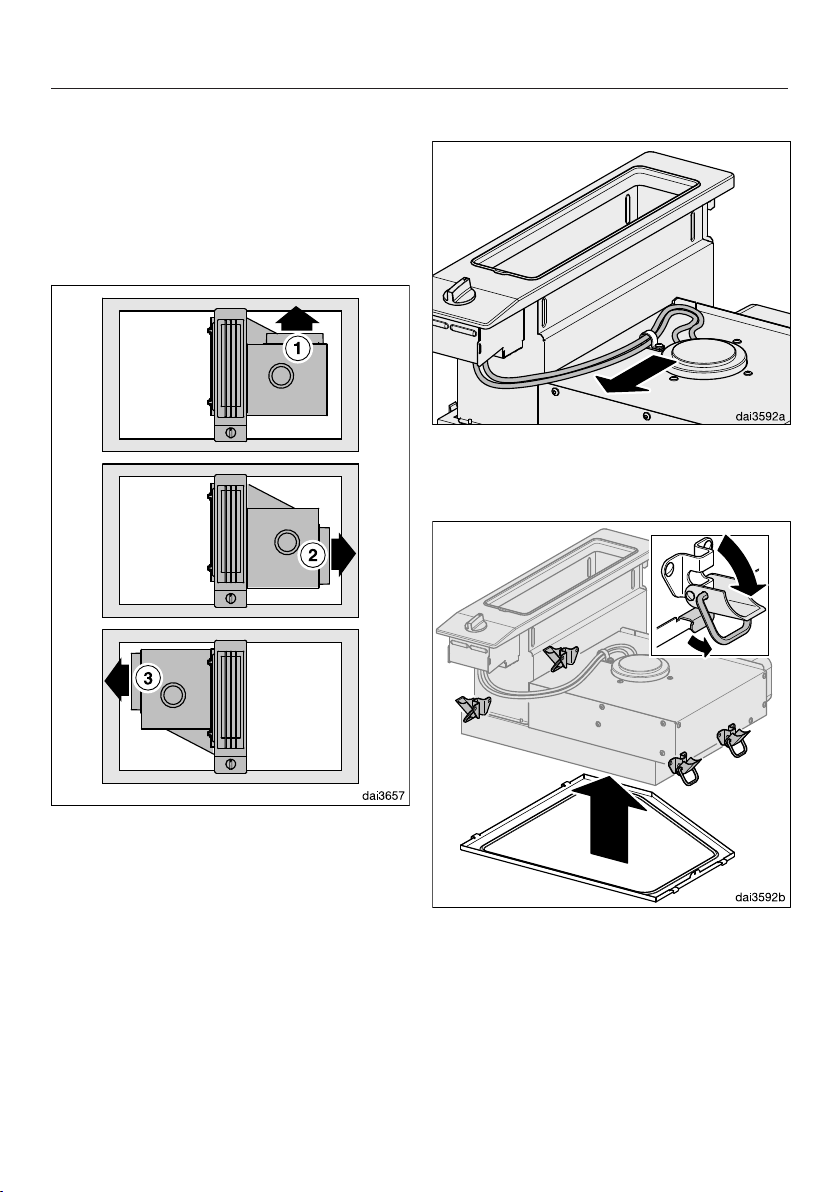 1

2

3

dai3657

dai3592a

dai3592b