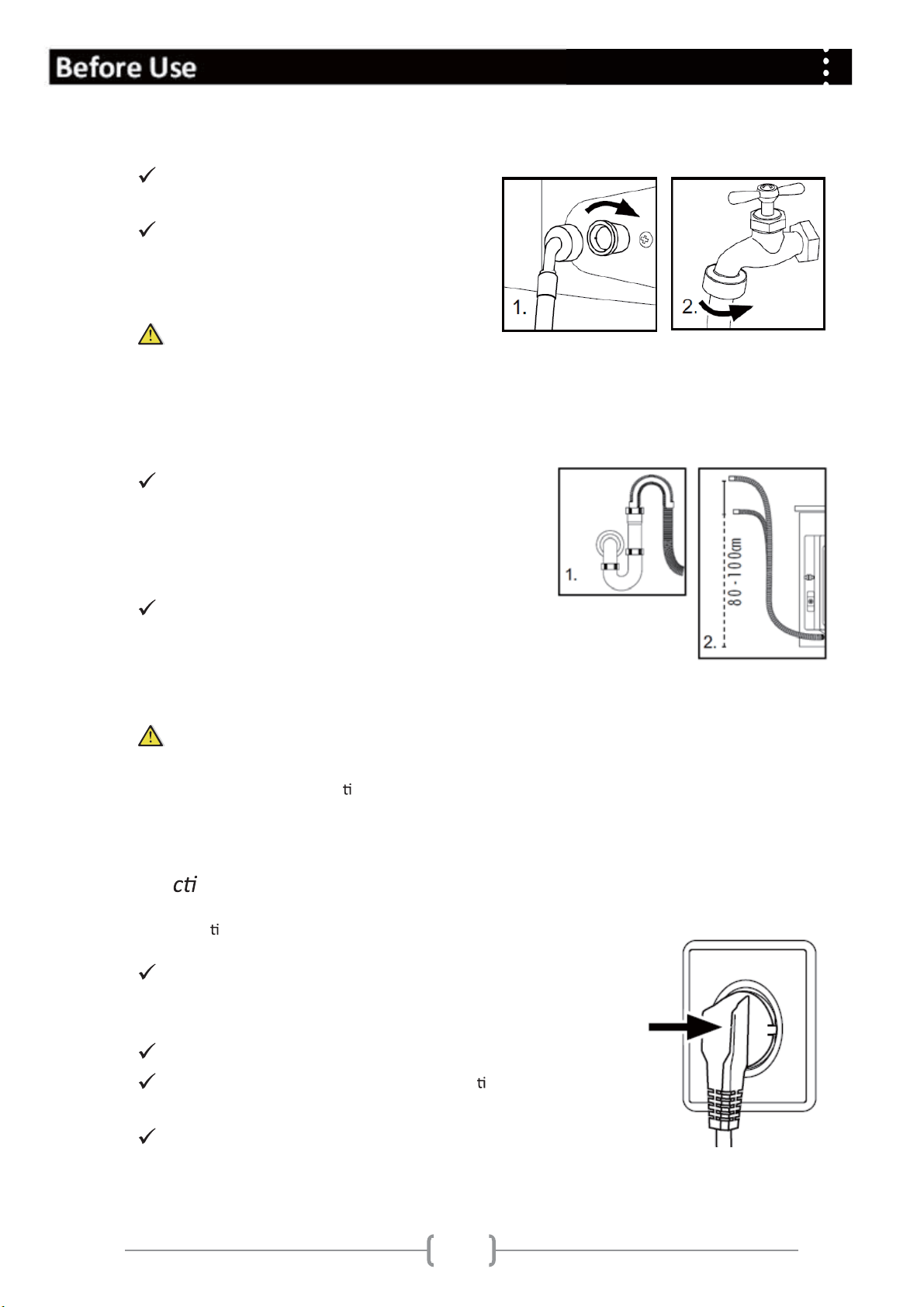 Before Use

1.

2.

1.

80 - 100cm

2.

ti

cti

ti

ti