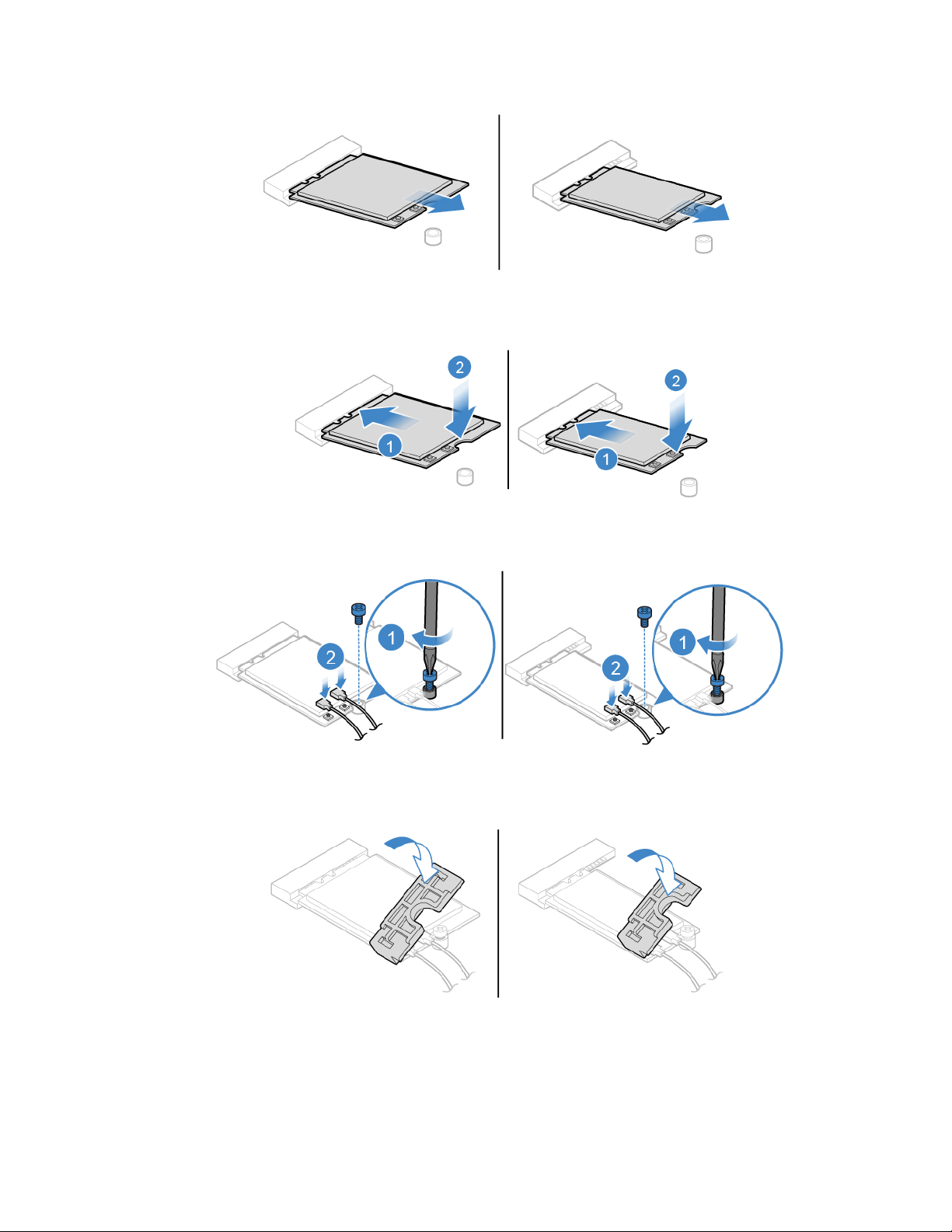 2

1

2

1

1

2

1

2