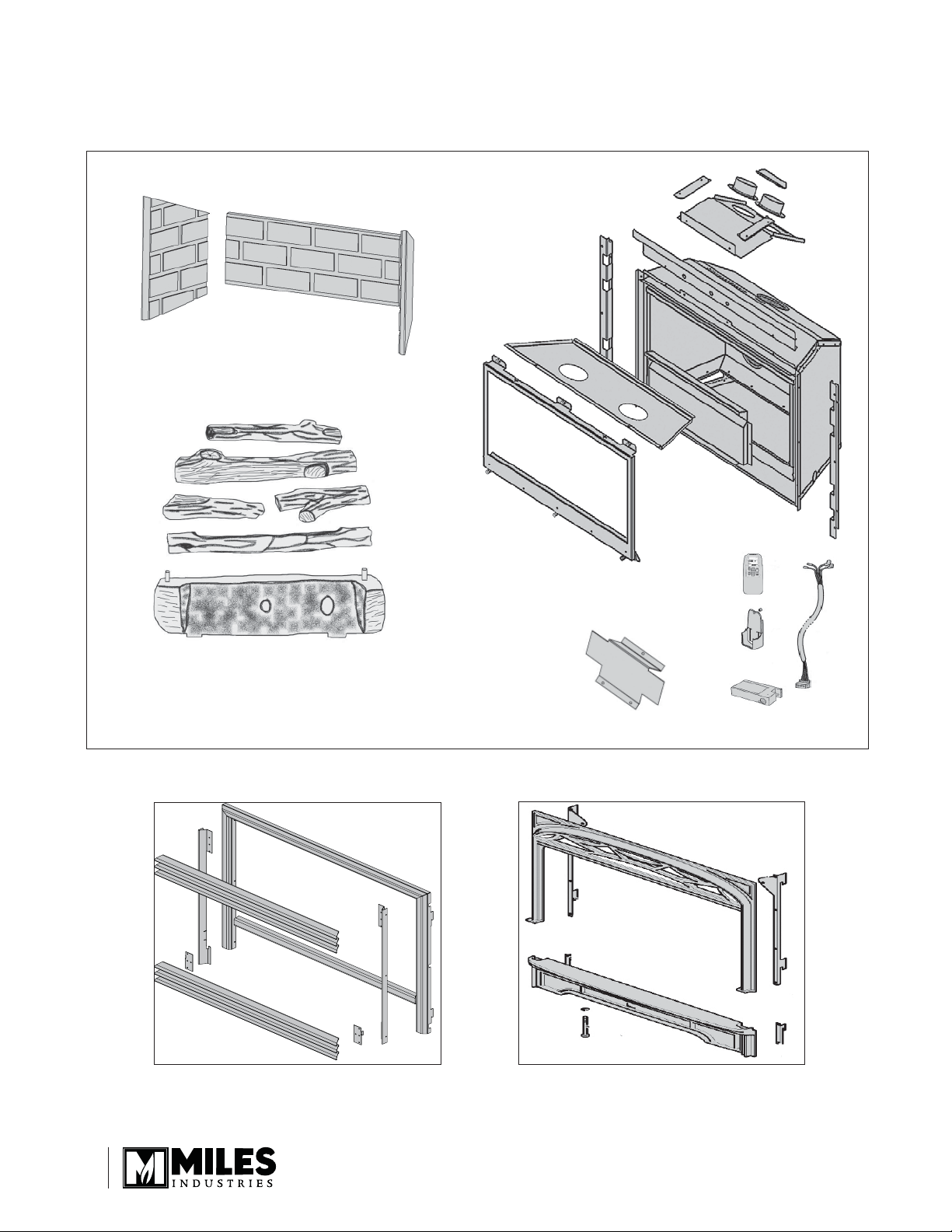 MILES
INDUSTRIES