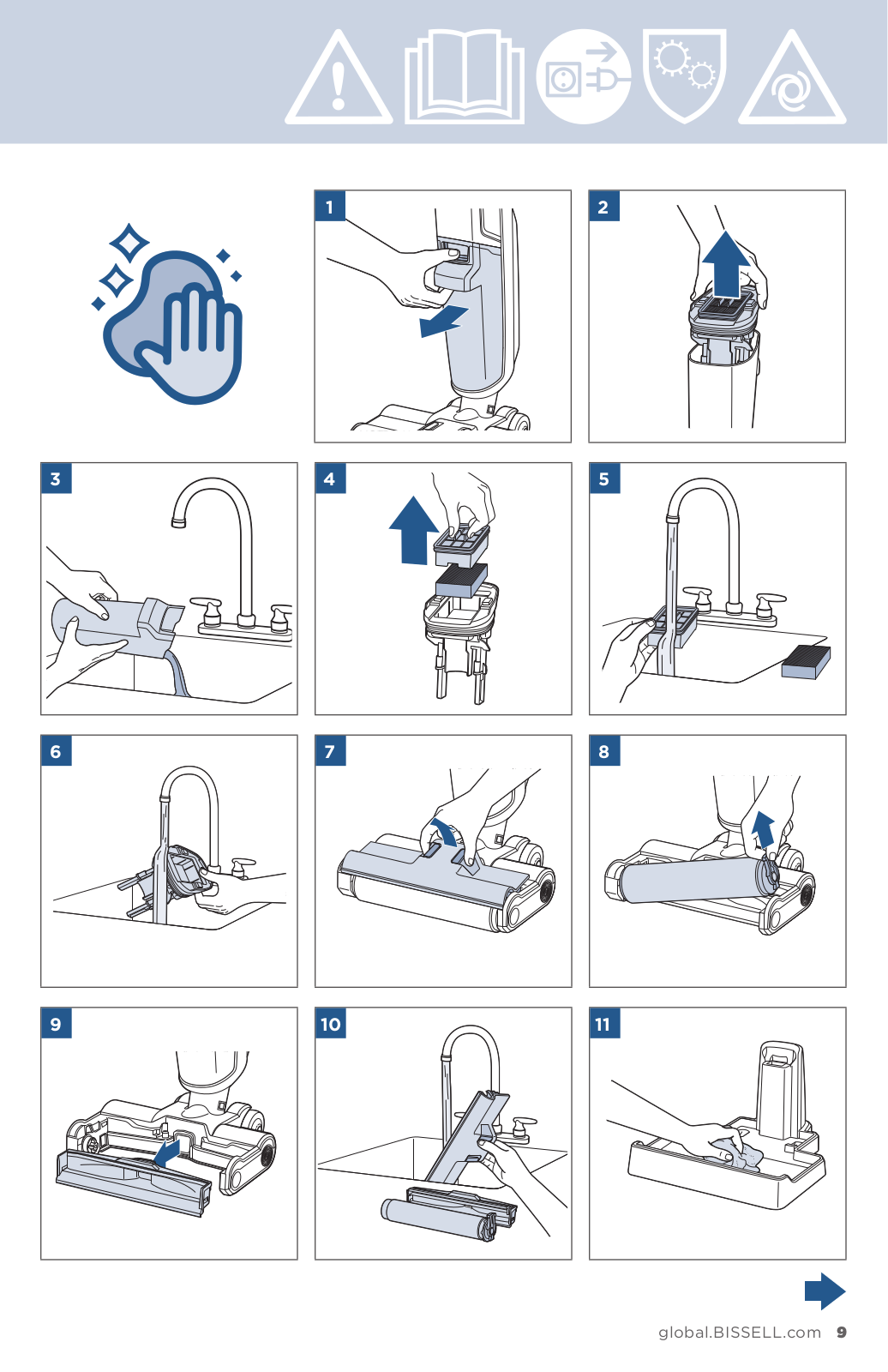 1

2

3

4

5

6

7

8

9

10

11

global.BISSELL.com 9