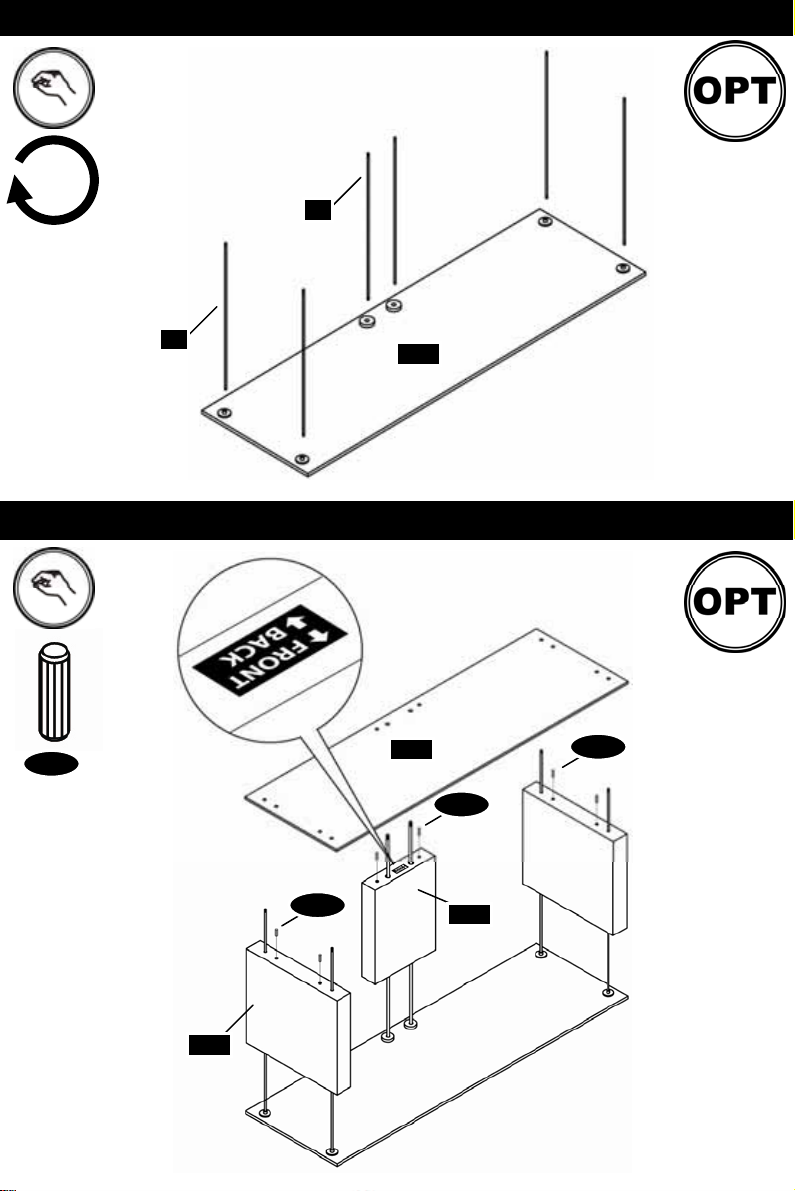 OPT

OPT

FRONT
BACK