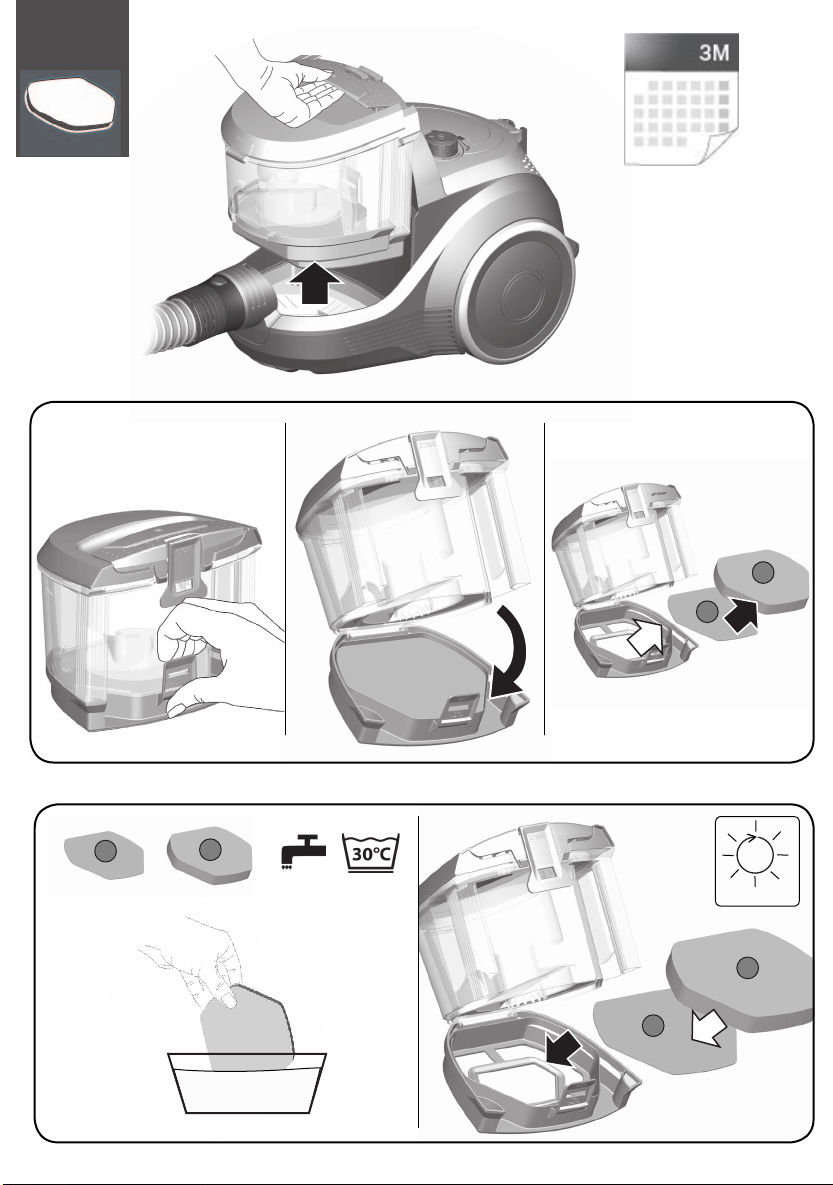 3M

30°C