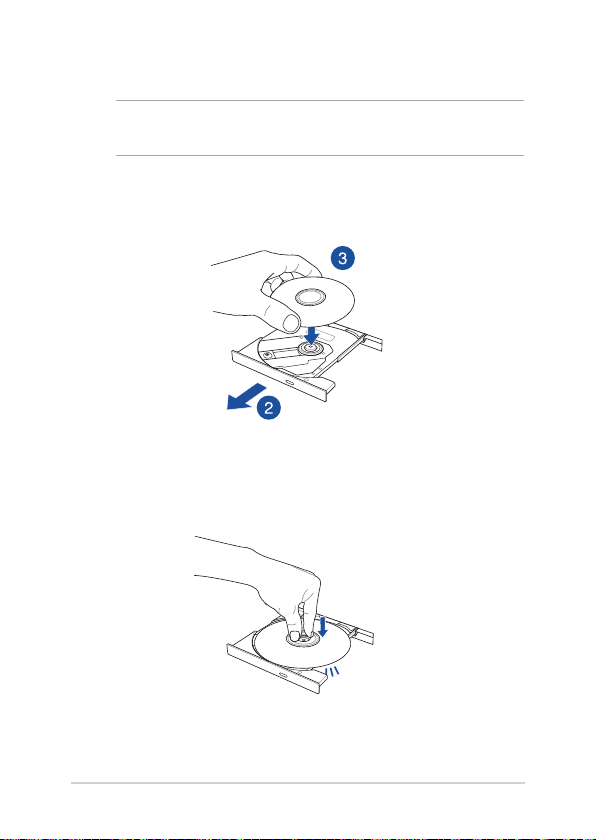 3

2