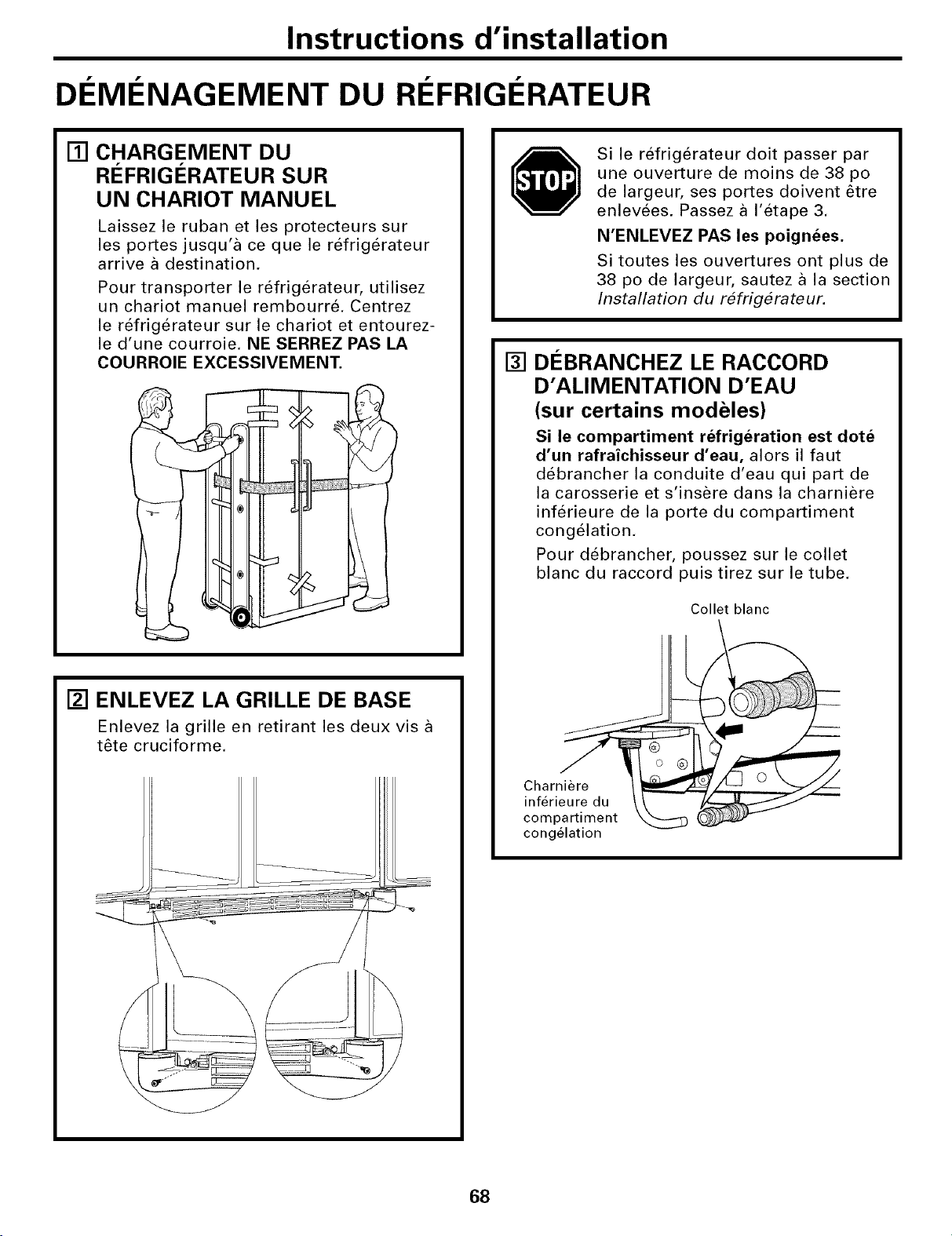 Instructions d'installation

DÉMÉNAGEMENT DU RÉFRIGÉRATEUR

1 CHARGEMENT DU RÉFRIGÉRATEUR SUR UN CHARIOT MANUEL

Laissez le ruban et les protecteurs sur les portes jusqu'à ce que le réfrigérateur arrive à destination.

Pour transporter le réfrigérateur, utilisez un chariot manuel rembourré. Centrez le réfrigérateur sur le chariot et entourez-le d'une courroie. NE SERREZ PAS LA COURROIE EXCESSIVEMENT.

2 ENLEVEZ LA GRILLE DE BASE

Enlevez la grille en retirant les deux vis à tête cruciforme.

STOP

Si le réfrigérateur doit passer par une ouverture de moins de 38 po de largeur, ses portes doivent être enlevées. Passez à l'étape 3.

N'ENLEVEZ PAS les poignées.

Si toutes les ouvertures ont plus de 38 po de largeur, sautez à la section Installation du réfrigérateur.

3 DÉBRANCHEZ LE RACCORD D'ALIMENTATION D'EAU (sur certains modèles)

Si le compartiment réfrigération est doté d'un rafraîchisseur d'eau, alors il faut débrancher la conduite d'eau qui part de la carosserie et s'insère dans la charnière inférieure de la porte du compartiment congélation.

Pour débrancher, poussez sur le collet blanc du raccord puis tirez sur le tube.

Collet blanc

Charnière inférieure du compartiment congélation

68