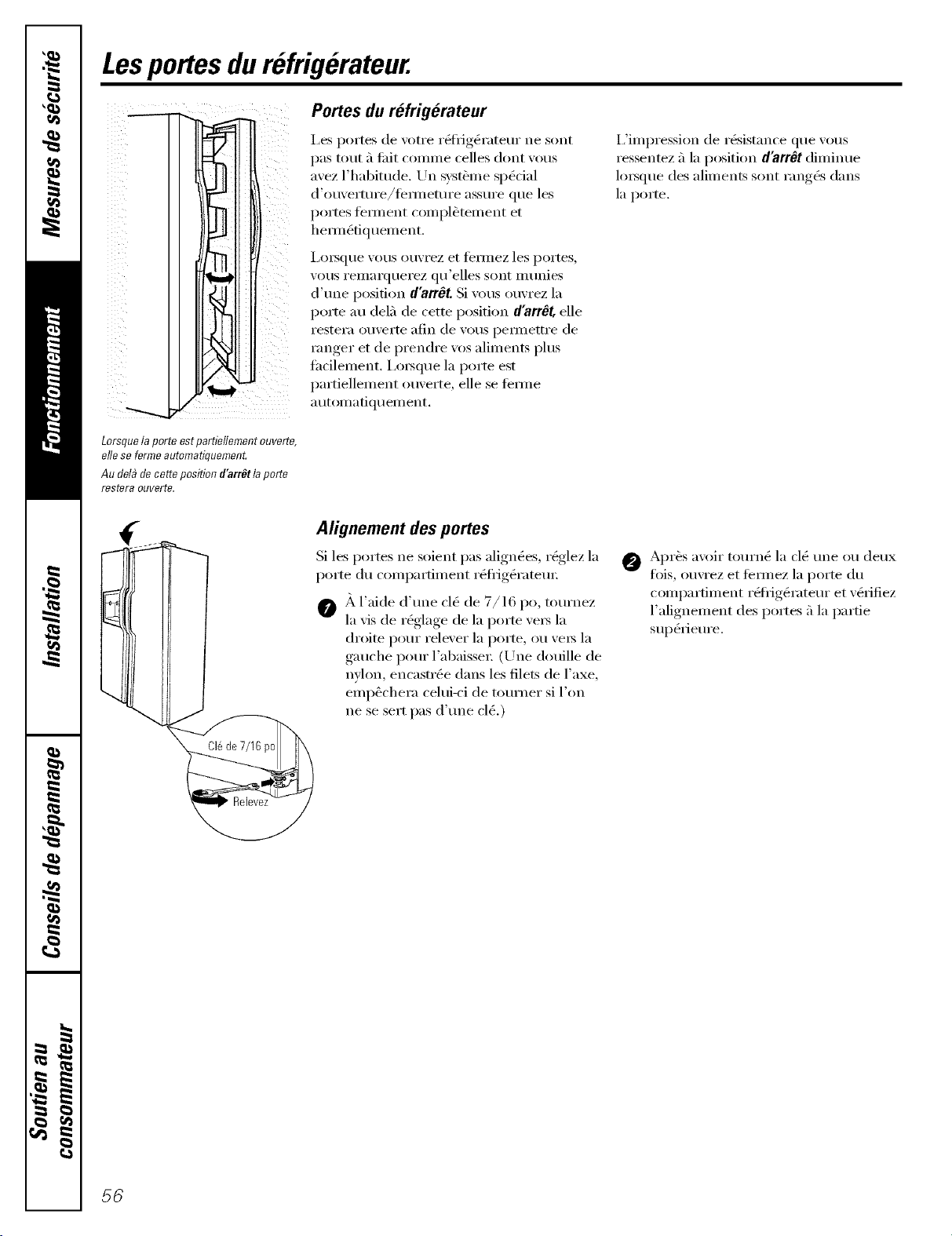 Mesures de sécurité

Fonctionnement

Installation

Conseils de dépannage

Soutien au consommateur

Les portes du réfrigérateur.

Lorsque la porte est partiellement ouverte, elle se ferme automatiquement.

Au delà de cette position d'arrêt la porte restera ouverte.

Portes du réfrigérateur

Les portes de votre réfrigérateur ne sont pas tout à fait comme celles dont vous avez l'habitude. Un système spécial d'ouverture/fermeture assure que les portes ferment complètement et hermétiquement.

Lorsque vous ouvrez et fermez les portes, vous remarquerez qu'elles sont munies d'une position d'arrêt. Si vous ouvrez la porte au delà de cette position d'arrêt, elle restera ouverte afin de vous permettre de ranger et de prendre vos aliments plus facilement. Lorsque la porte est partiellement ouverte, elle se ferme automatiquement.

L'impression de résistance que vous ressentez à la position d'arrêt diminue lorsque des aliments sont rangés dans la porte.

Clé de 7/16 po

Relevez

Alignement des portes

Si les portes ne soient pas alignées, réglez la porte du compartiment réfrigérateur.

1 À l'aide d'une clé de 7/16 po, tournez la vis de réglage de la porte vers la droite pour relever la porte, ou vers la gauche pour l'abaisser. (Une douille de nylon, encastrée dans les filets de l'axe, empêchera celui-ci de tourner si l'on ne se sert pas d'une clé.)

2 Après avoir tourné la clé une ou deux fois, ouvrez et fermez la porte du compartiment réfrigérateur et vérifiez l'alignement des portes à la partie supérieure.

56