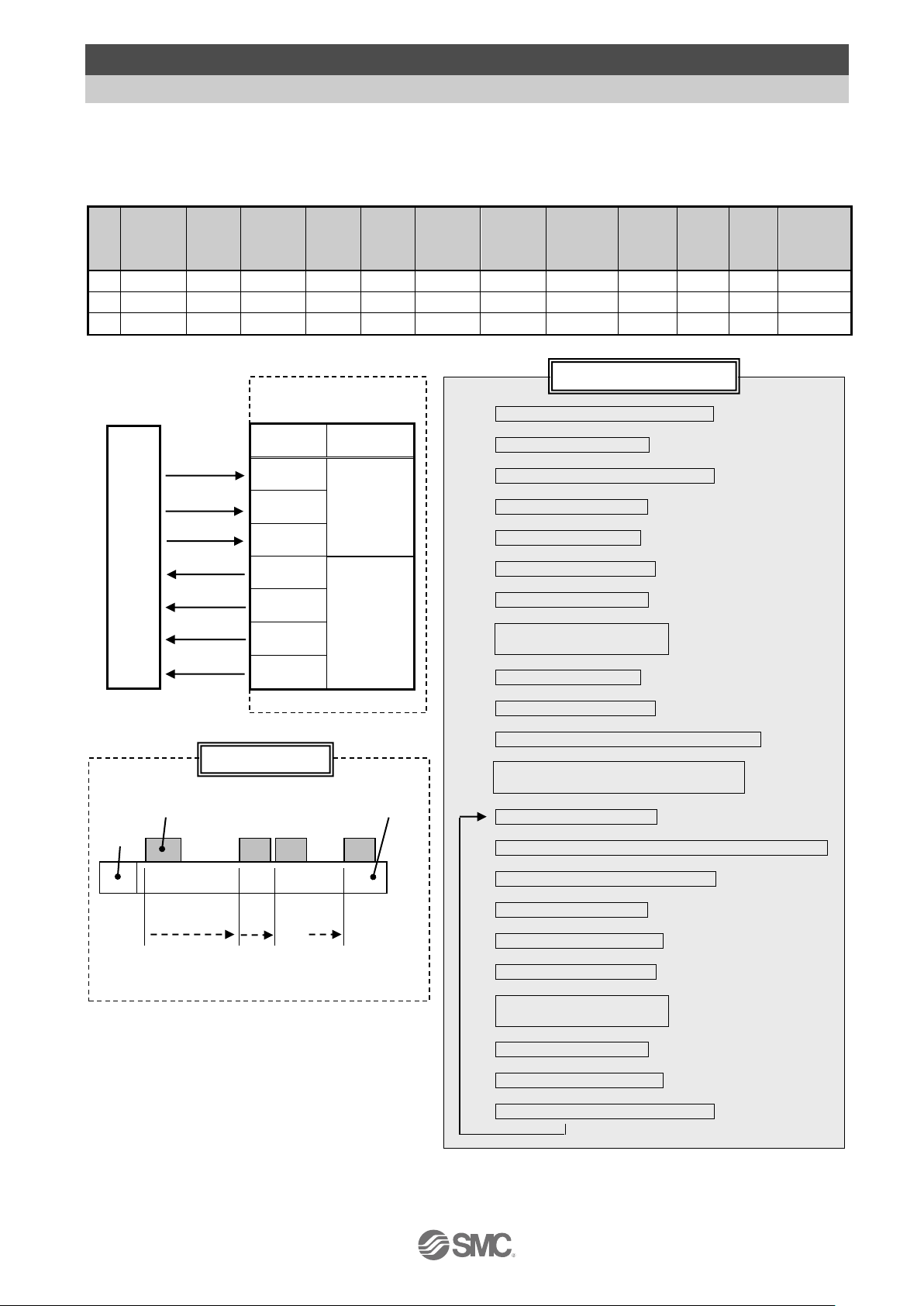 SMC