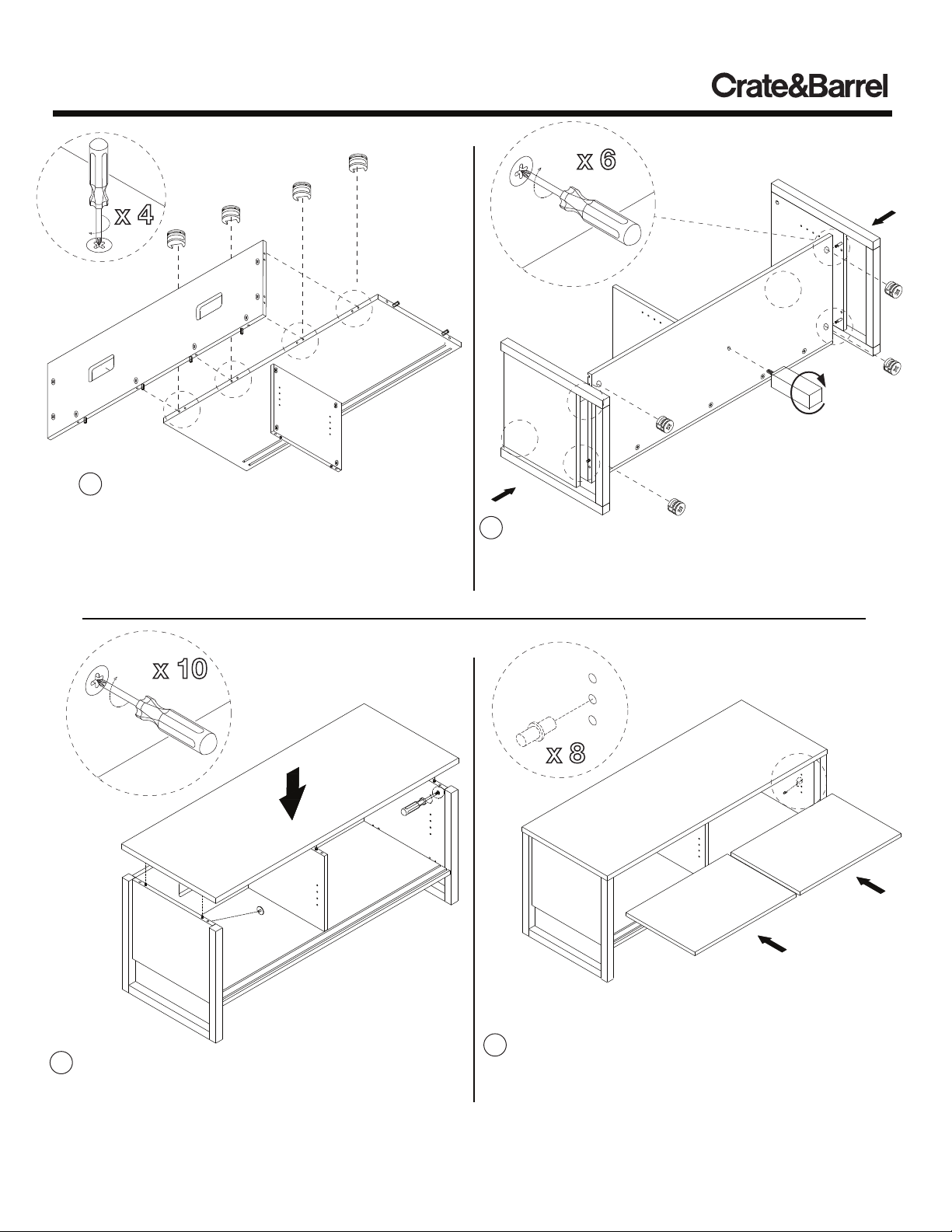 Crate&Barrel

x 4

x 6

x 10

x 8