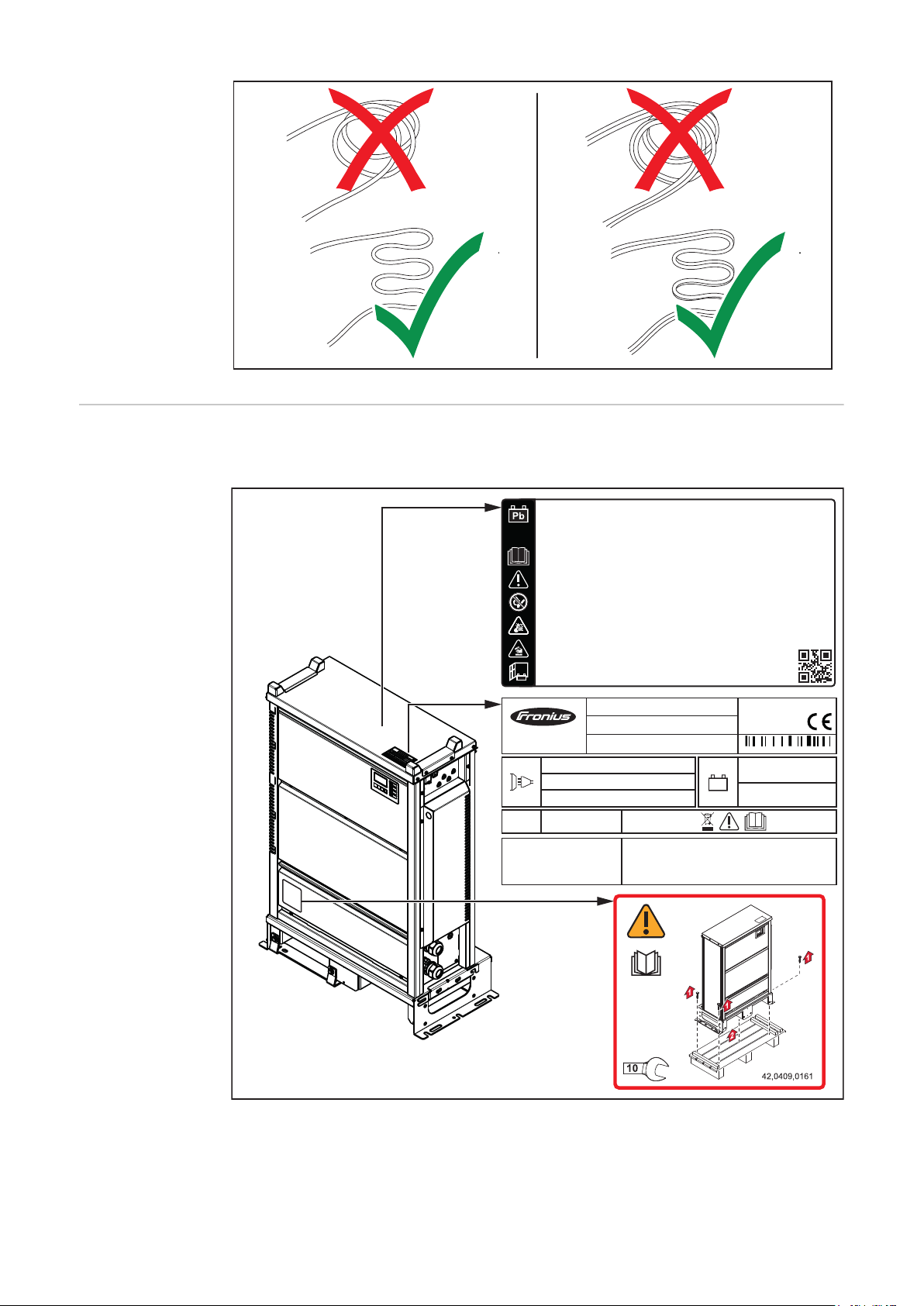 Pb

Fronius

CE

10

42,0409,0161