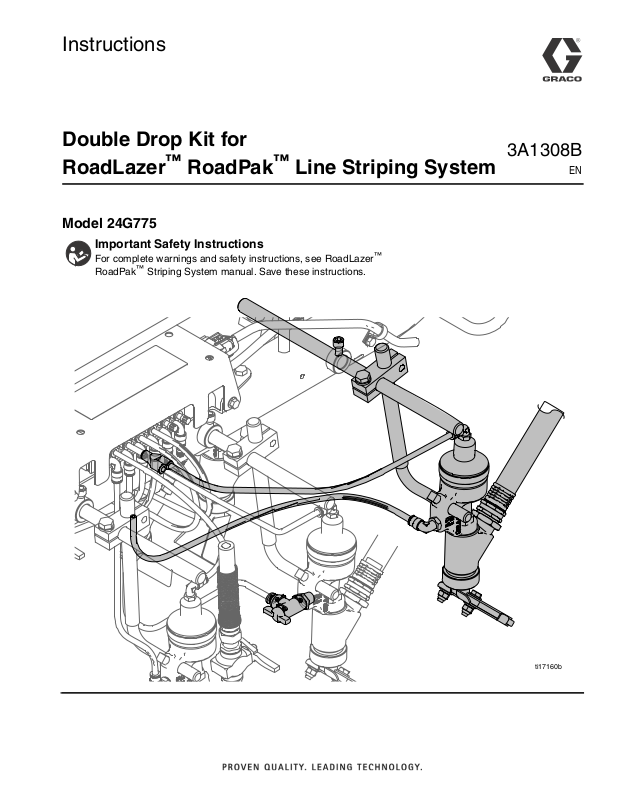 Instructions

GRACO

Double Drop Kit for RoadLazer™ RoadPak™ Line Striping System

3A1308B
EN

Model 24G775

Important Safety Instructions
For complete warnings and safety instructions, see RoadLazer™ RoadPak™ Striping System manual. Save these instructions.

ti17160b

PROVEN QUALITY. LEADING TECHNOLOGY.