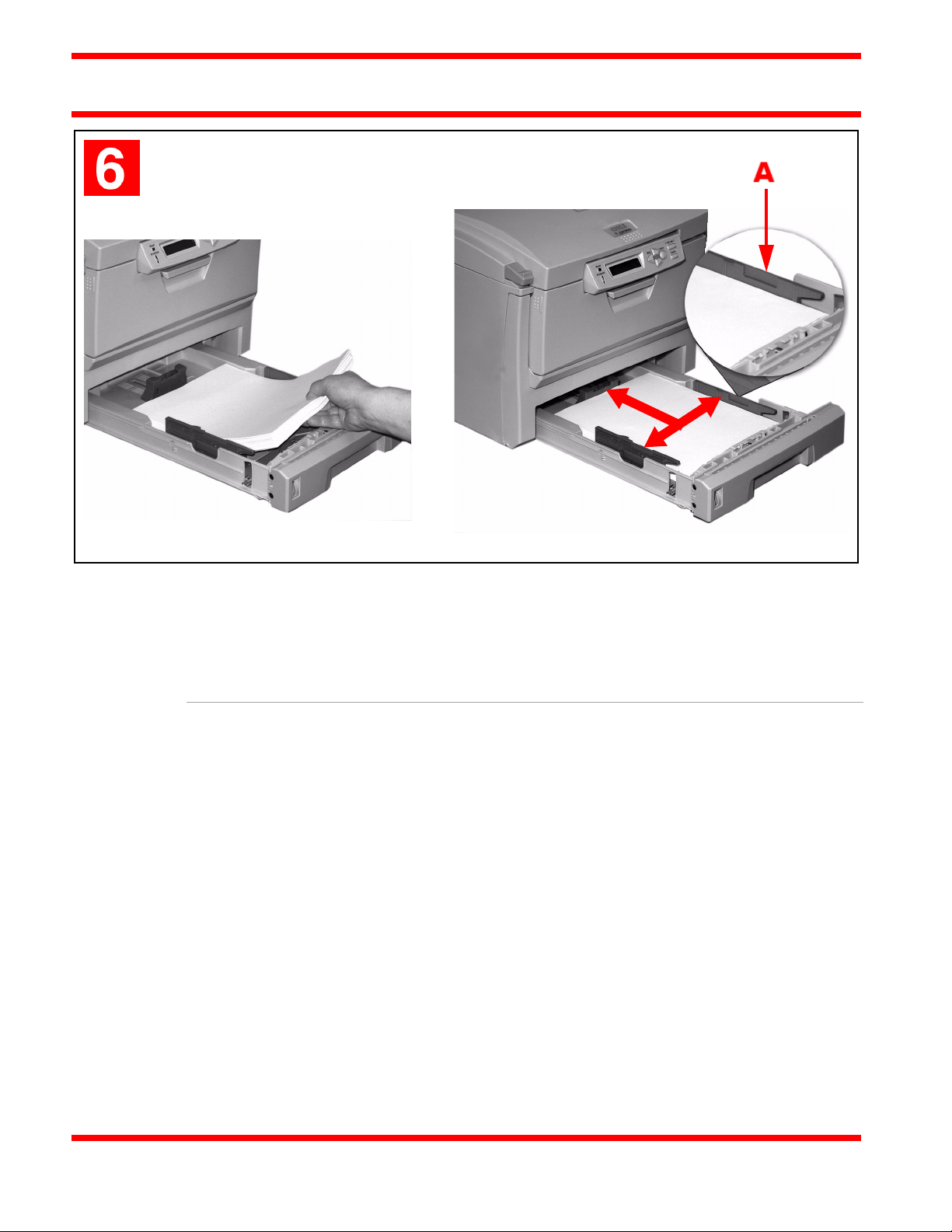 6

A