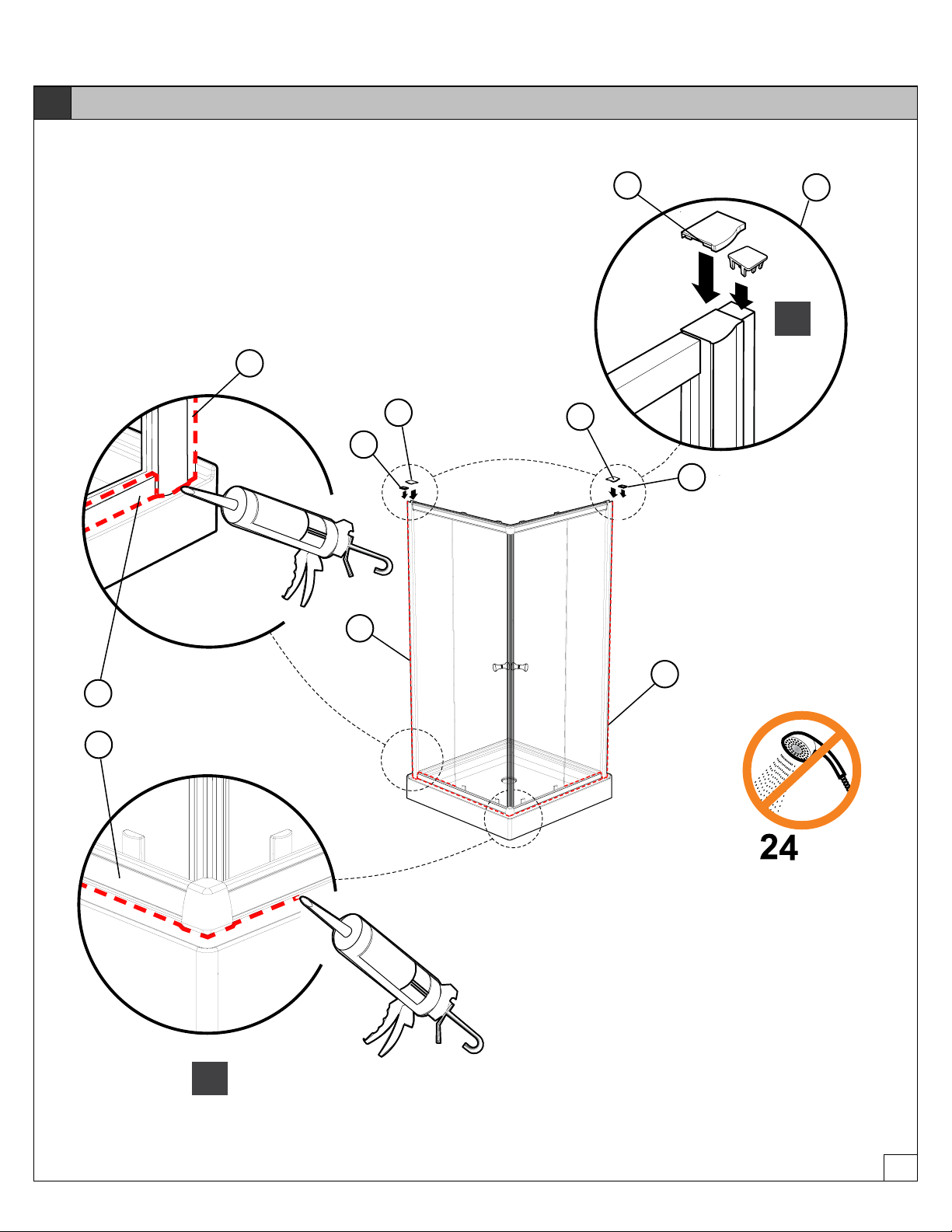 24