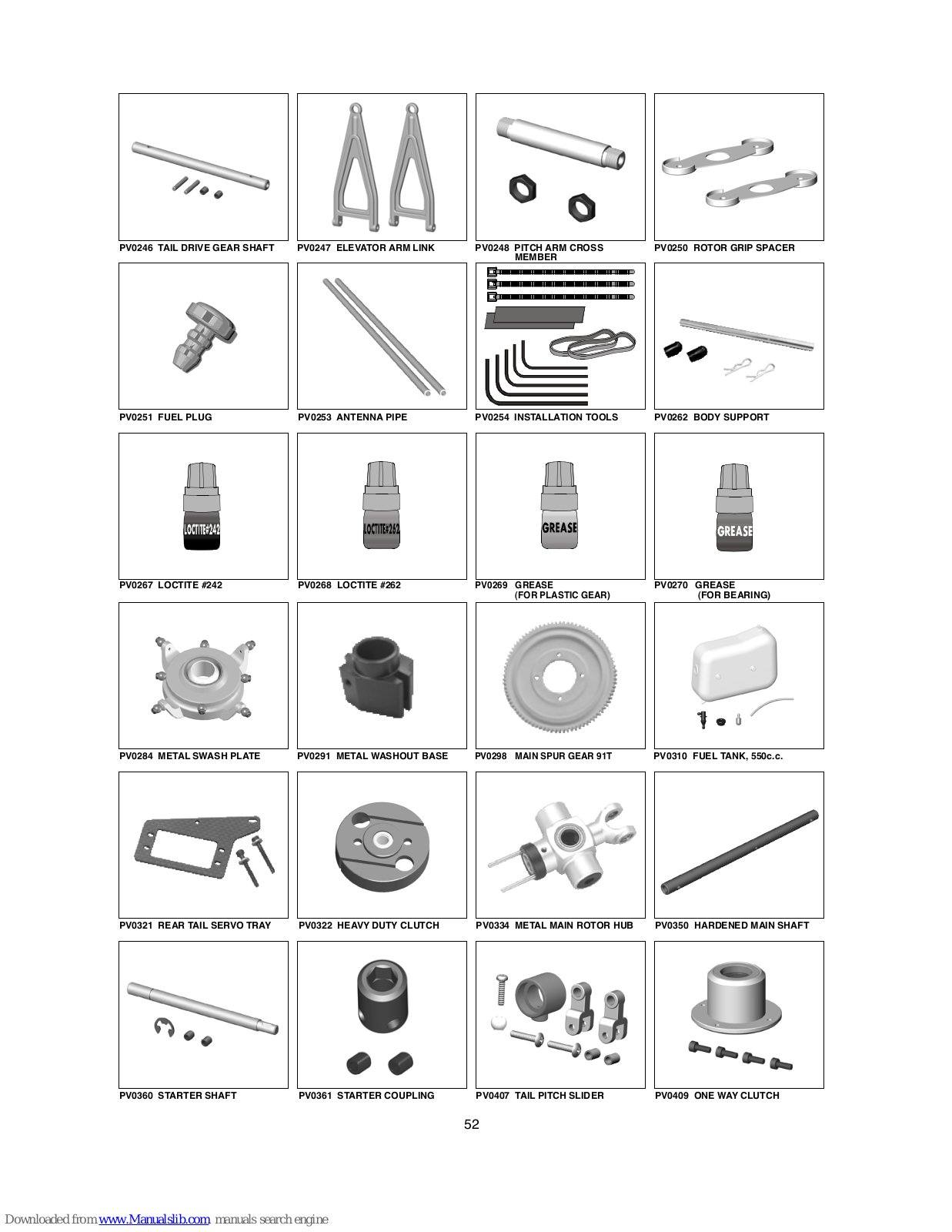 PV0246 TAIL DRIVE GEAR SHAFT

PV0247 ELEVATOR ARM LINK

PV0248 PITCH ARM CROSS MEMBER

PV0250 ROTOR GRIP SPACER

PV0251 FUEL PLUG

PV0253 ANTENNA PIPE

PV0254 INSTALLATION TOOLS

PV0262 BODY SUPPORT

LOCTITE#242

PV0267 LOCTITE #242

LOCTITE#262

PV0268 LOCTITE #262

GREASE

PV0269 GREASE (FOR PLASTIC GEAR)

GREASE

PV0270 GREASE (FOR BEARING)

PV0284 METAL SWASH PLATE

PV0291 METAL WASHOUT BASE

PV0298 MAIN SPUR GEAR 91T

PV0310 FUEL TANK, 550c.c.

PV0321 REAR TAIL SERVO TRAY

PV0322 HEAVY DUTY CLUTCH

PV0334 METAL MAIN ROTOR HUB

PV0350 HARDENED MAIN SHAFT

PV0360 STARTER SHAFT

PV0361 STARTER COUPLING

PV0407 TAIL PITCH SLIDER

PV0409 ONE WAY CLUTCH

52

Downloaded from www.Manualslib.com manuals search engine