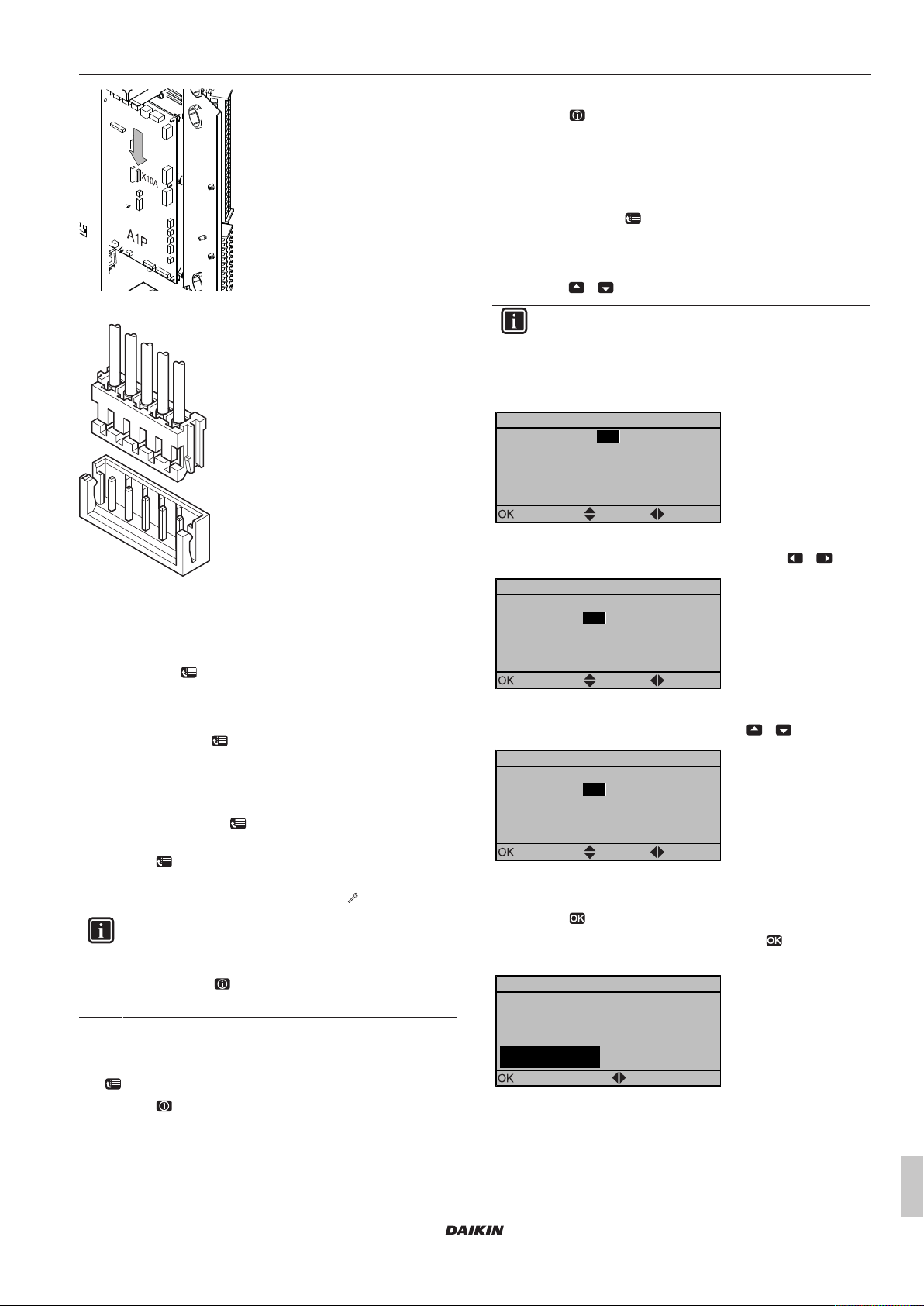 X10A

A1P

OK

OK

OK

OK

DAIKIN