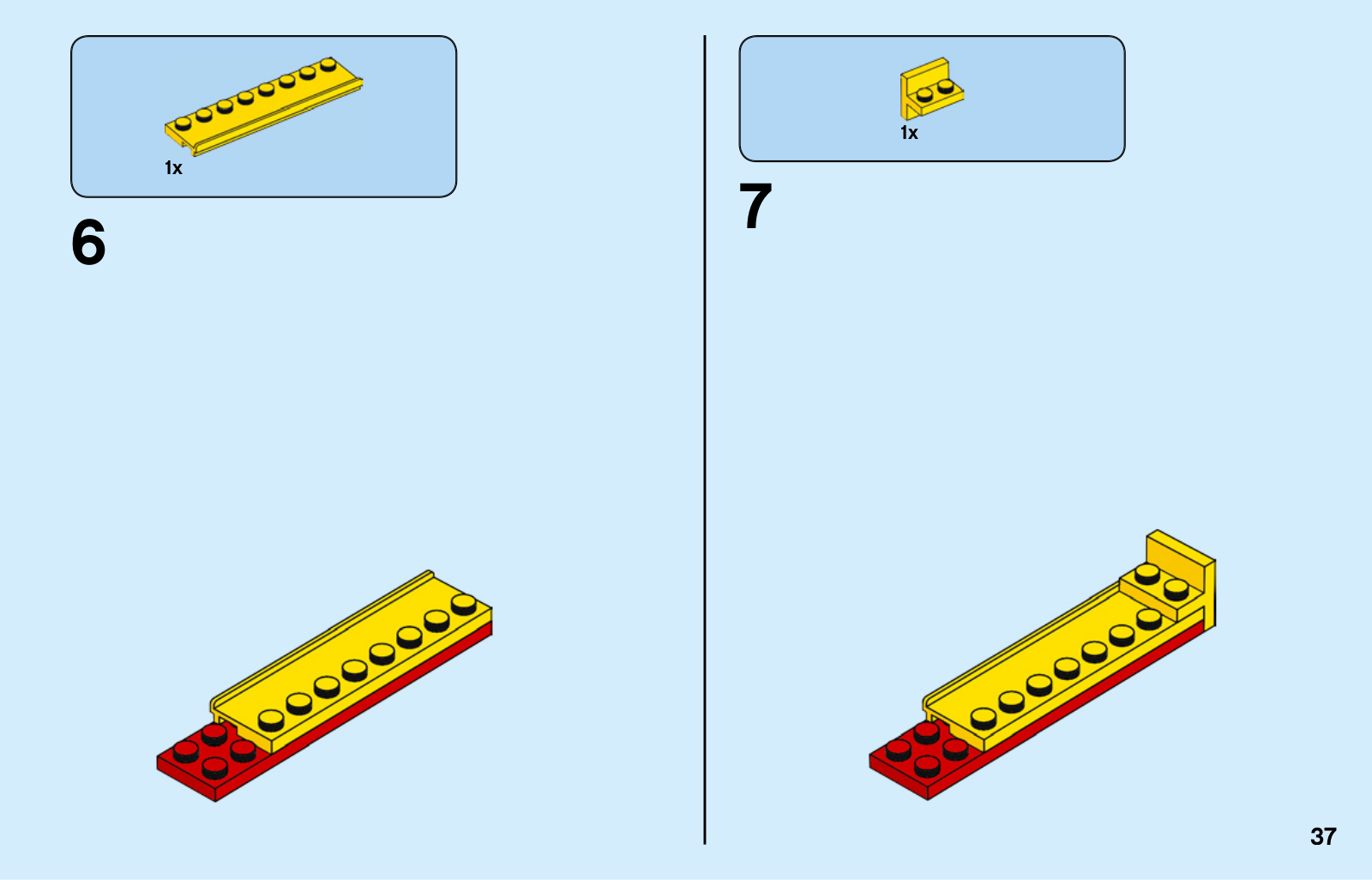 1x

6

1x

7

37