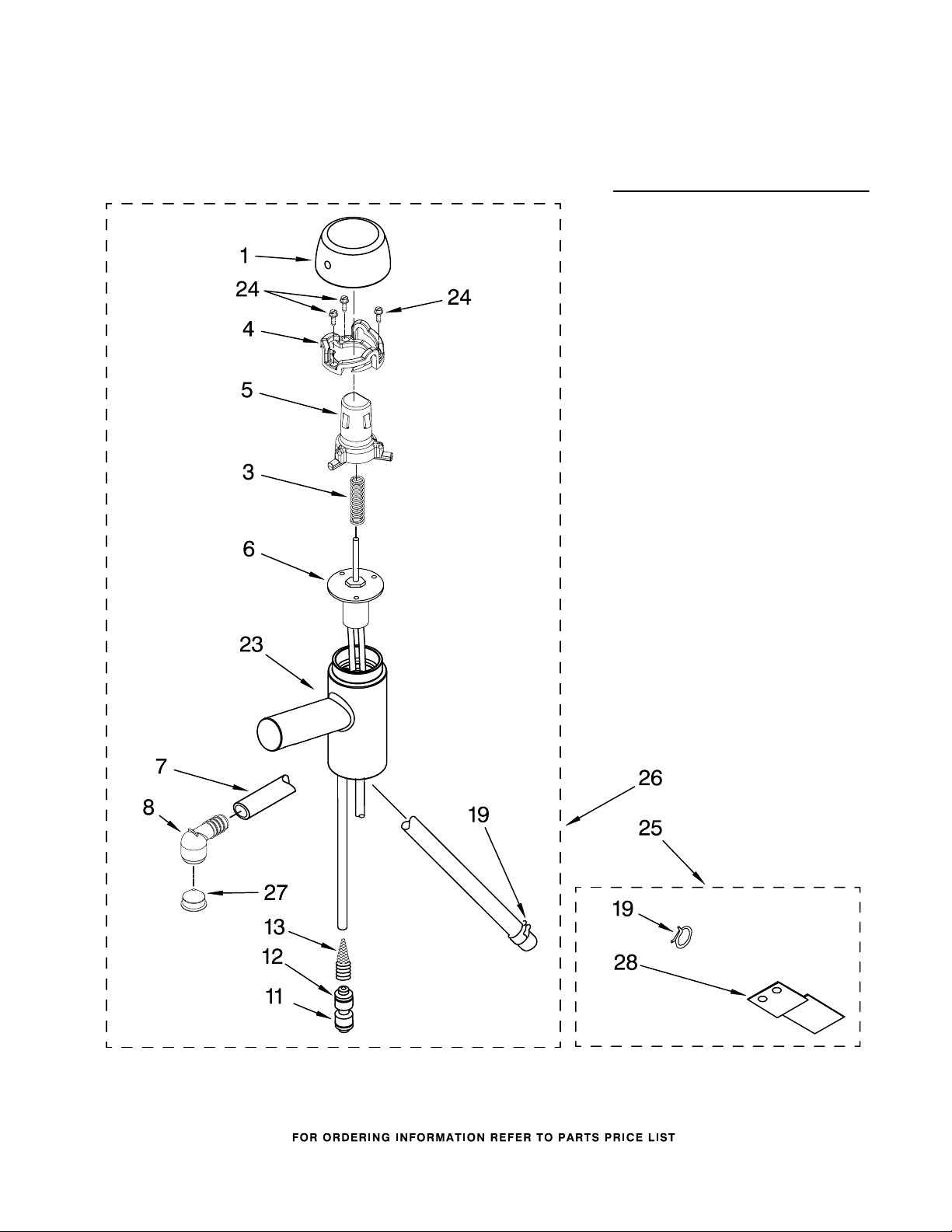 1
24
24
4
5
3
6
23
7
8
27
13
12
11
19
26
25
19
28

FOR ORDERING INFORMATION REFER TO PARTS PRICE LIST