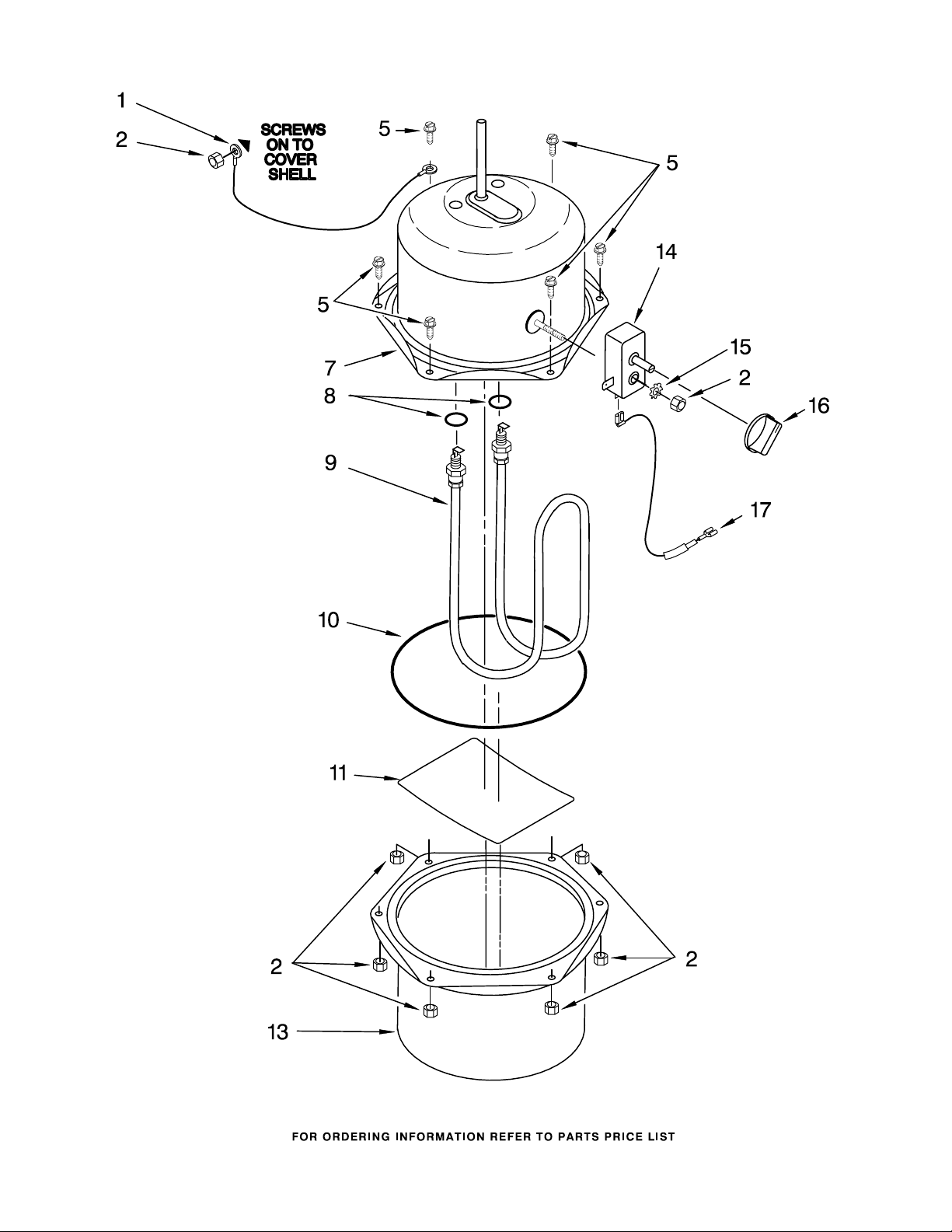 1
2
SCREWS ON TO COVER SHELL
5
5
14
5
7
15
2
8
16
9
17
10
11
2
2
13

FOR ORDERING INFORMATION REFER TO PARTS PRICE LIST