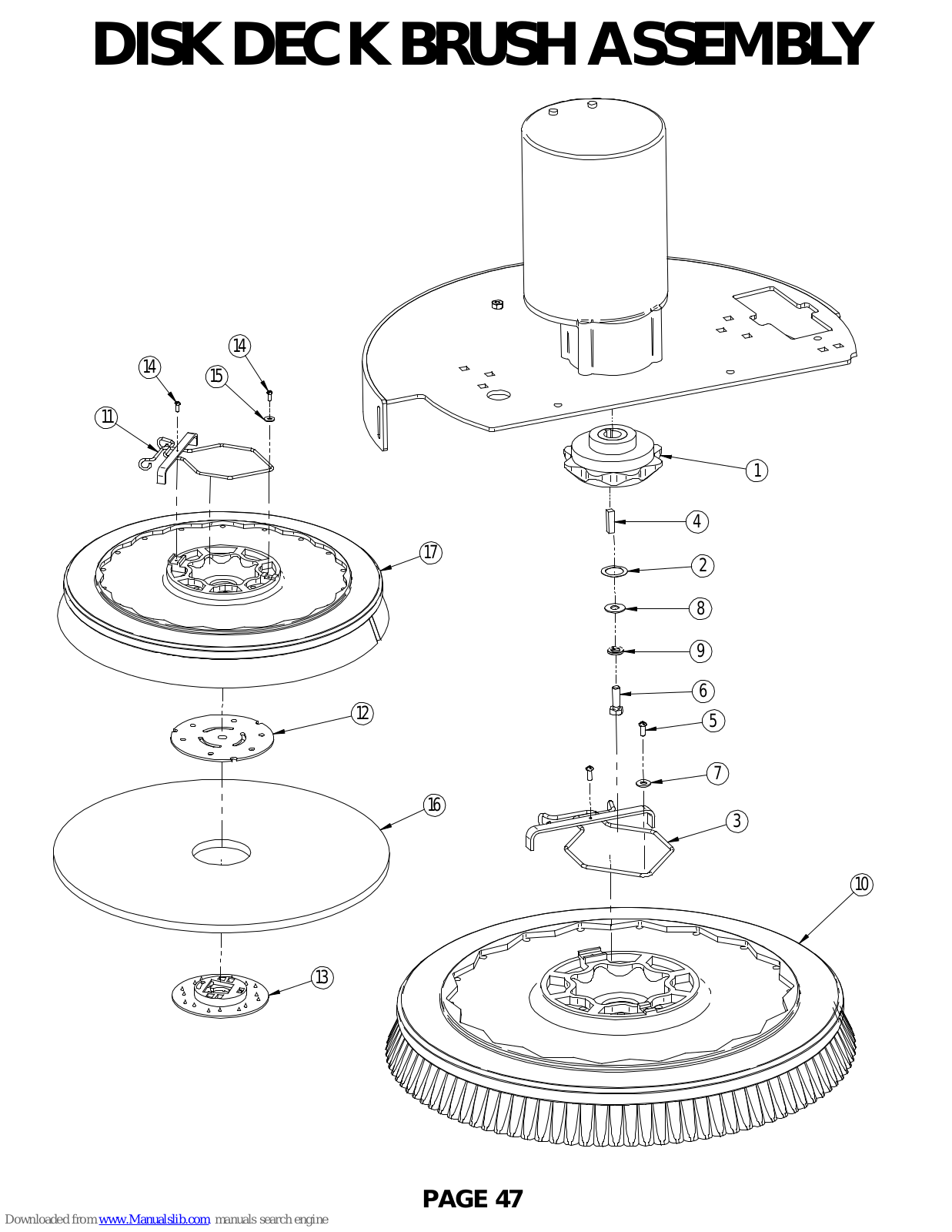 DISK DECK BRUSH ASSEMBLY

14
14
15
11
1
4
17
2
8
9
6
12
5
7
16
3
10
13

PAGE 47

Downloaded from www.Manualslib.com manuals search engine