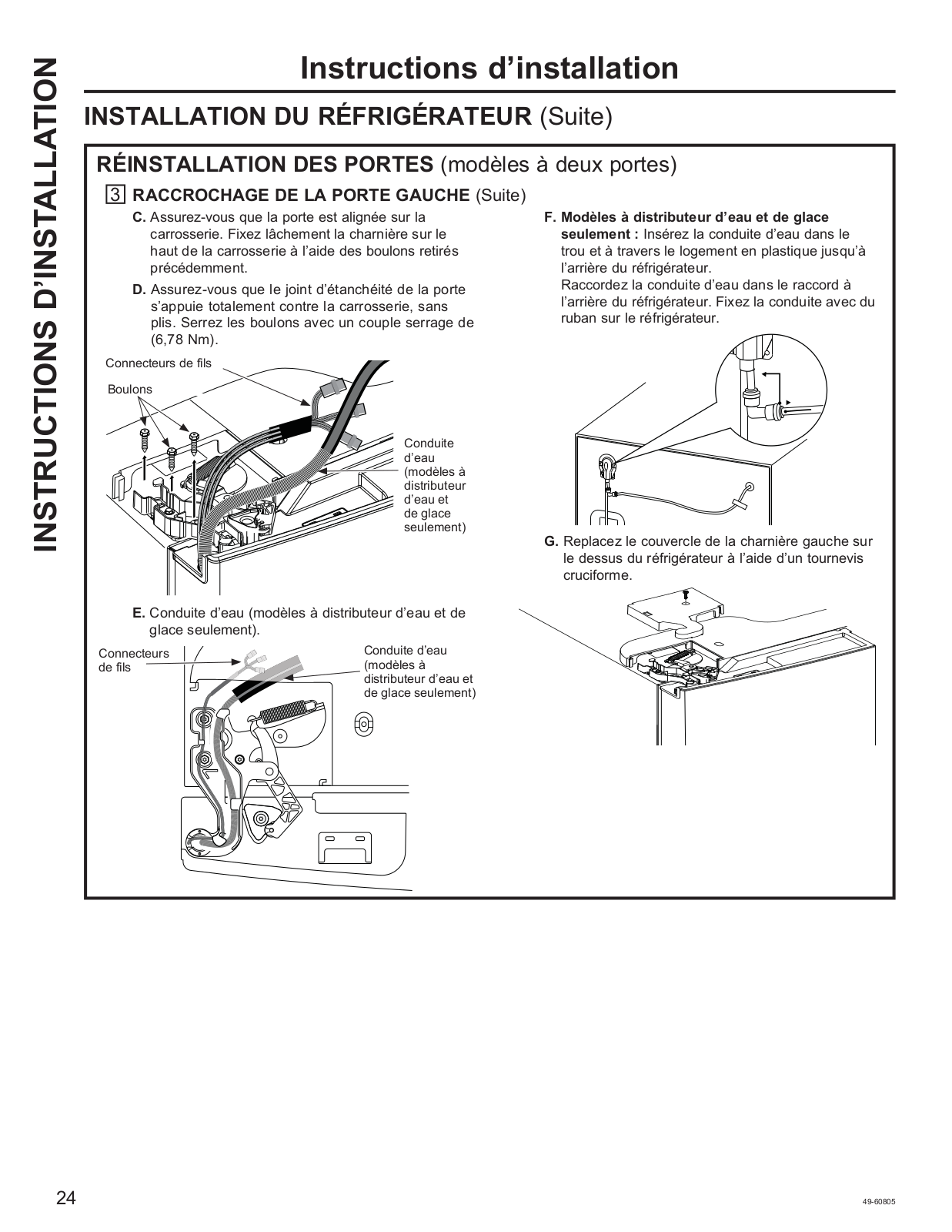 INSTRUCTIONS D'INSTALLATION

Instructions d'installation

INSTALLATION DU RÉFRIGÉRATEUR (Suite)

RÉINSTALLATION DES PORTES (modèles à deux portes)

3 RACCROCHAGE DE LA PORTE GAUCHE (Suite)

C. Assurez-vous que la porte est alignée sur la carrosserie. Fixez lâchement la charnière sur le haut de la carrosserie à l'aide des boulons retirés précédemment.

D. Assurez-vous que le joint d'étanchéité de la porte s'appuie totalement contre la carrosserie, sans plis. Serrez les boulons avec un couple serrage de (6,78 Nm).

Connecteurs de fils

Boulons

Conduite d'eau (modèles à distributeur d'eau et de glace seulement)

E. Conduite d'eau (modèles à distributeur d'eau et de glace seulement).

Connecteurs de fils

Conduite d'eau (modèles à distributeur d'eau et de glace seulement)

F. Modèles à distributeur d'eau et de glace seulement : Insérez la conduite d'eau dans le trou et à travers le logement en plastique jusqu'à l'arrière du réfrigérateur.
Raccordez la conduite d'eau dans le raccord à l'arrière du réfrigérateur. Fixez la conduite avec du ruban sur le réfrigérateur.

G. Replacez le couvercle de la charnière gauche sur le dessus du réfrigérateur à l'aide d'un tournevis cruciforme.

24

49-60805