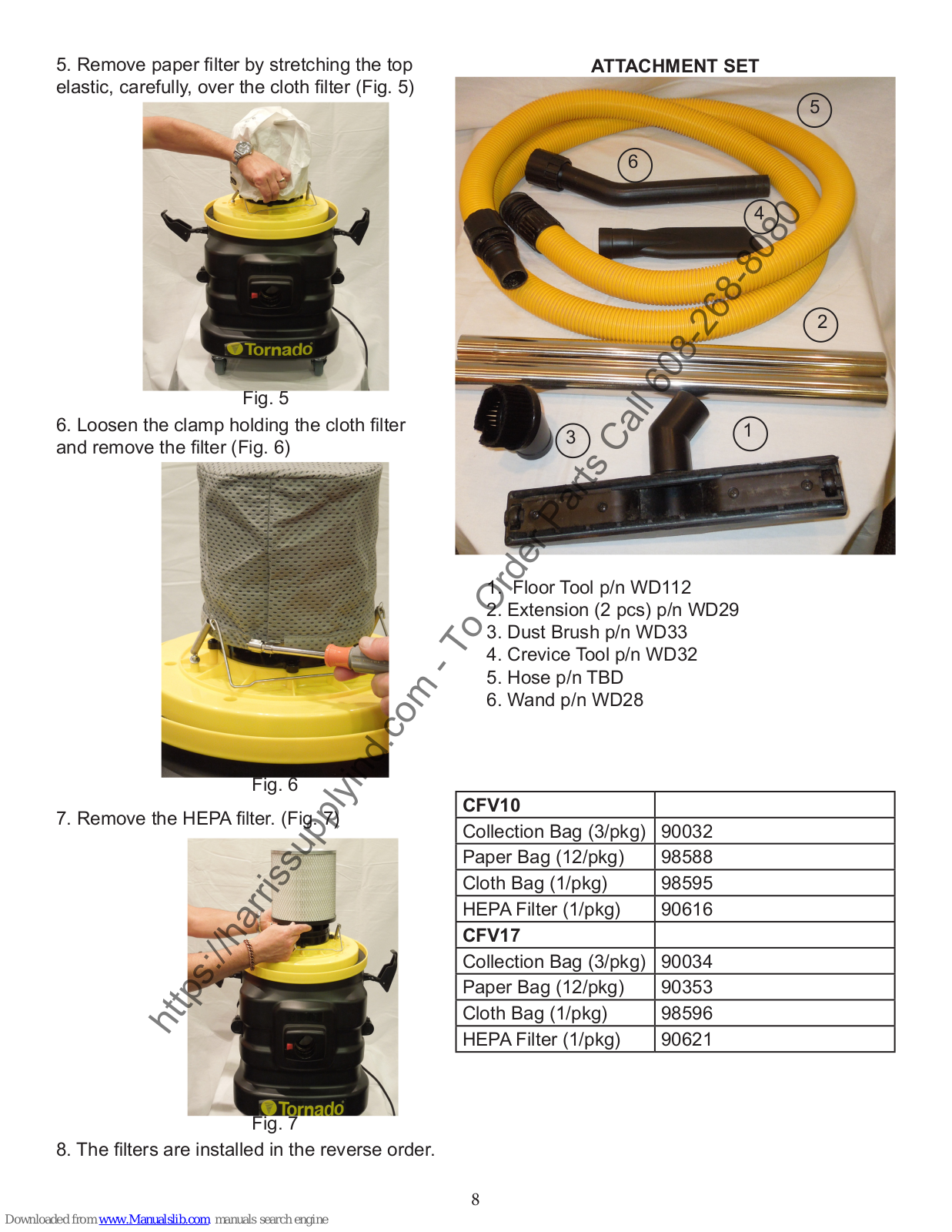 5. Remove paper filter by stretching the top elastic, carefully, over the cloth filter (Fig. 5)

Tornado

Fig. 5

6. Loosen the clamp holding the cloth filter and remove the filter (Fig. 6)

Fig. 6

7. Remove the HEPA filter. (Fig. 7)

Tornado

Fig. 7

8. The filters are installed in the reverse order.

ATTACHMENT SET

5
6
4
2
3
1

1. Floor Tool p/n WD112
2. Extension (2 pcs) p/n WD29
3. Dust Brush p/n WD33
4. Crevice Tool p/n WD32
5. Hose p/n TBD
6. Wand p/n WD28

| CFV10 | |
|---|---|
| Collection Bag (3/pkg) | 90032 |
| Paper Bag (12/pkg) | 98588 |
| Cloth Bag (1/pkg) | 98595 |
| HEPA Filter (1/pkg) | 90616 |
| CFV17 | |
| Collection Bag (3/pkg) | 90034 |
| Paper Bag (12/pkg) | 90353 |
| Cloth Bag (1/pkg) | 98596 |
| HEPA Filter (1/pkg) | 90621 |

https://harrissupplyind.com - To Order Parts Call 608-268-8080

8

Downloaded from www.Manualslib.com manuals search engine