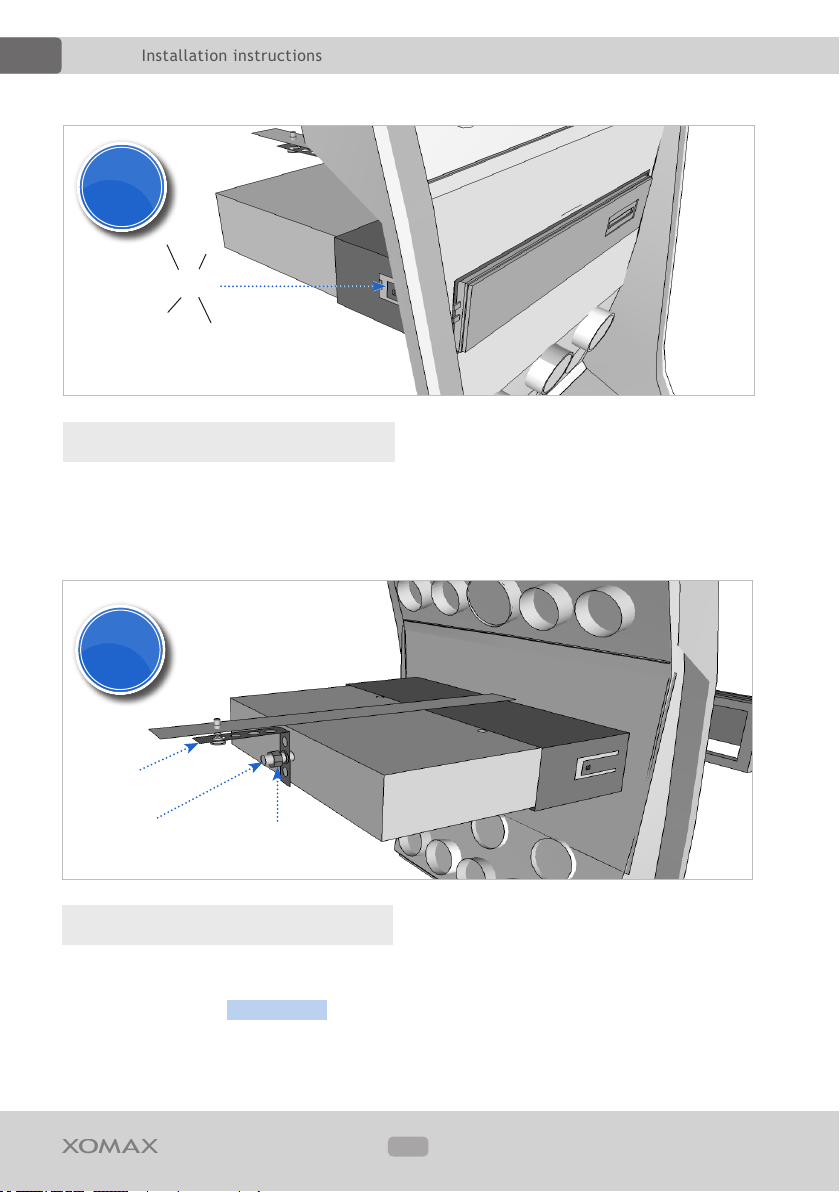 Installation instructions

XOMAX